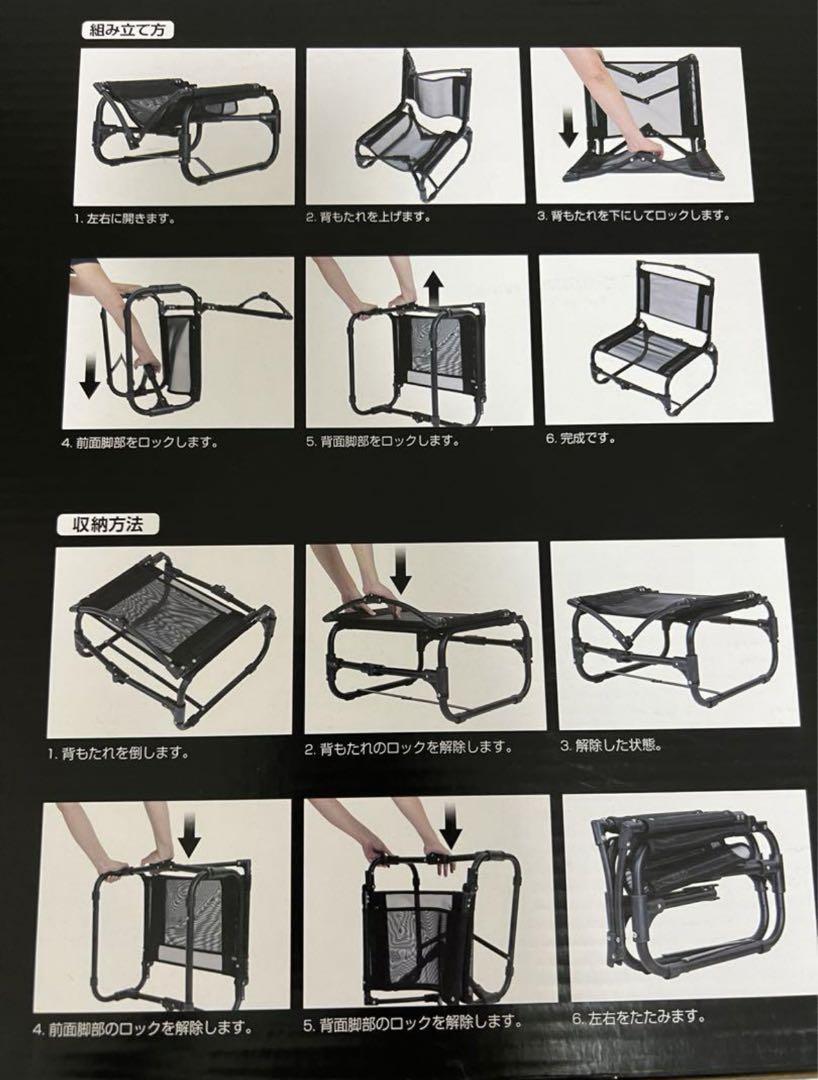 組み立て方

1. 左右に開きます。

2. 背もたれを上げます。

3. 背もたれを下にしてロックします。

4. 前面脚部をロックします。

5. 背面脚部をロックします。

6. 完成です。

収納方法

1. 背もたれを倒します。

2. 背もたれのロックを解除します。

3. 解除した状態。

4. 前面脚部のロックを解除します。

5. 背面脚部のロックを解除します。

6. 左右をたたみます。