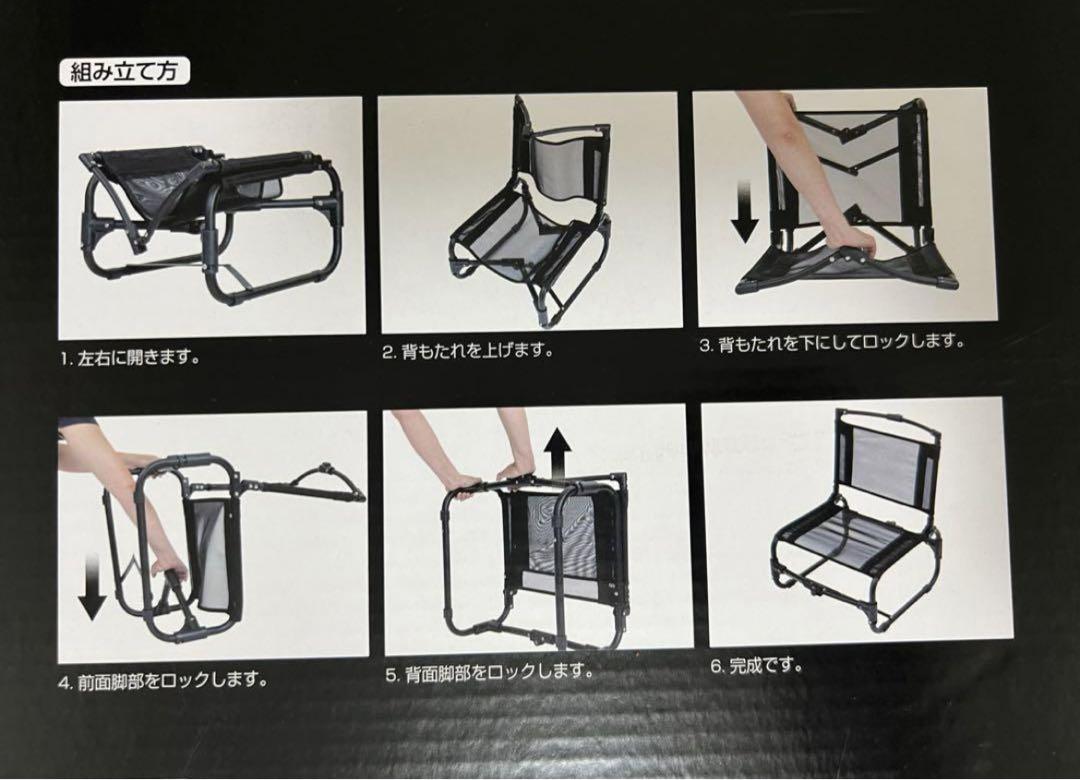 組み立て方

1. 左右に開きます。

2. 背もたれを上げます。

3. 背もたれを下にしてロックします。

4. 前面脚部をロックします。

5. 背面脚部をロックします。

6. 完成です。