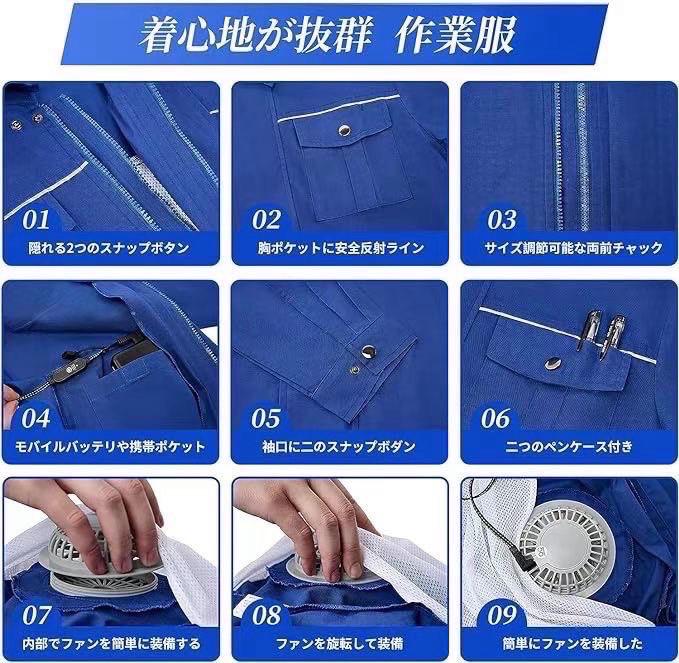 着心地が抜群 作業服

01
隠れる2つのスナップボタン

02
胸ポケットに安全反射ライン

03
サイズ調節可能な両前チャック

04
モバイルバッテリや携帯ポケット

05
袖口に二のスナップボダン

06
二つのペンケース付き

07
内部でファンを簡単に装備する

08
ファンを旋転して装備

09
簡単にファンを装備した