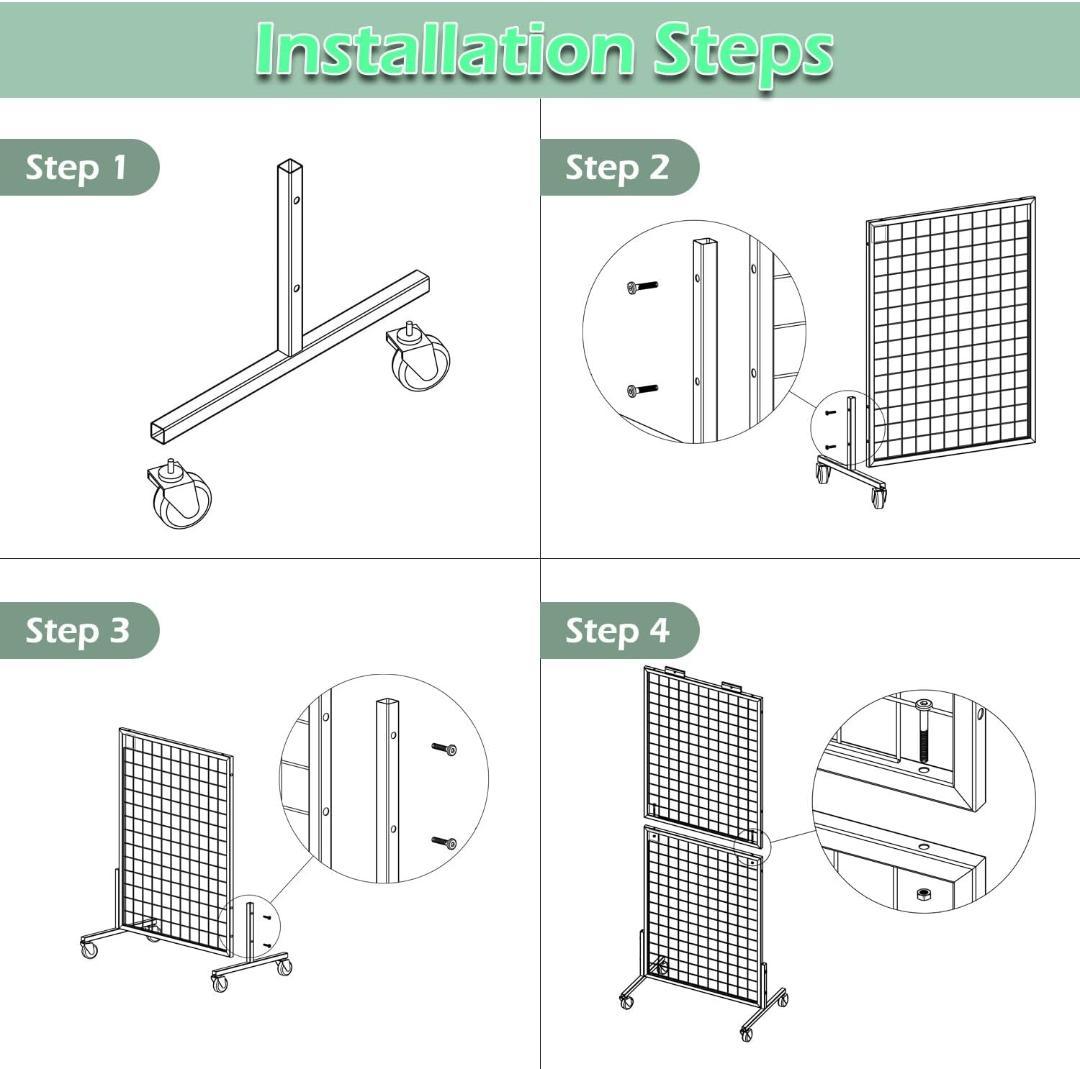 Installation Steps

Step 1

Step 2

Step 3

Step 4