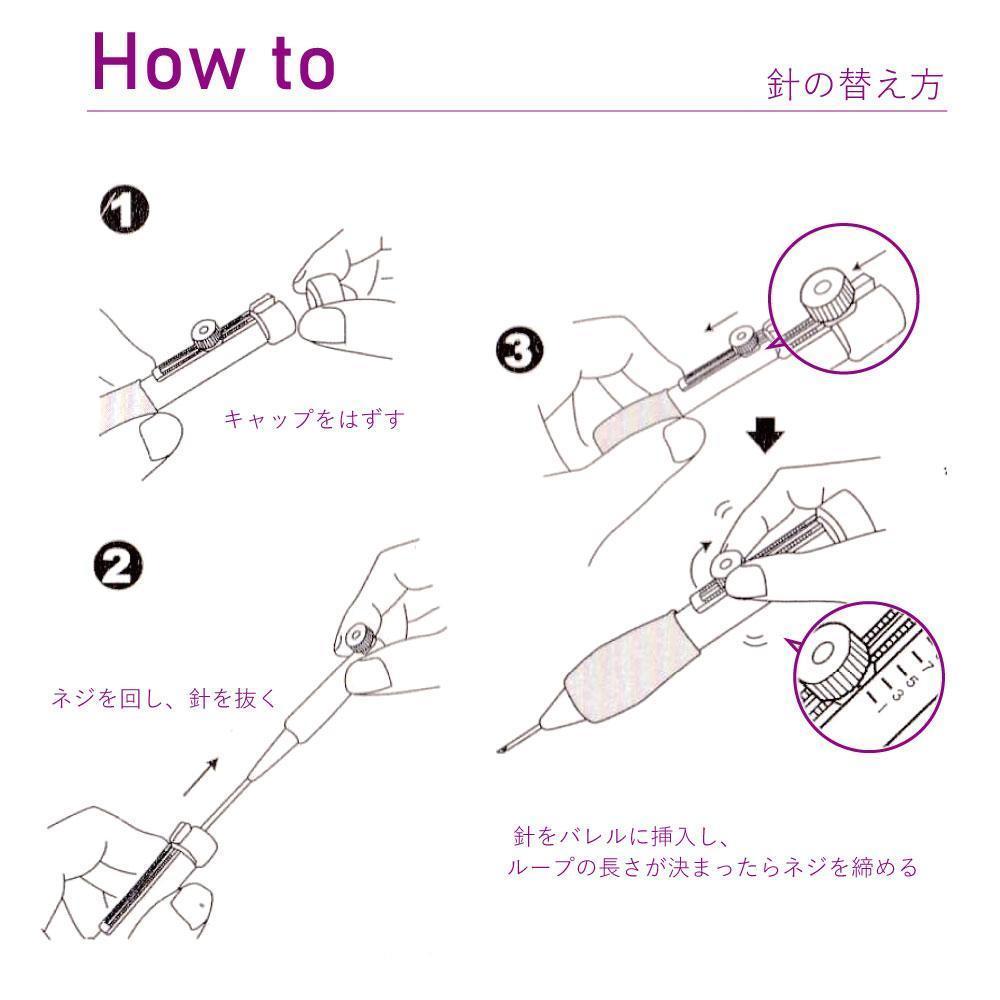 How to

針の替え方

1

キャップをはずす

2

ネジを回し、針を抜く

3

7
5
3
1

針をバレルに挿入し、
ループの長さが決まったらネジを締める