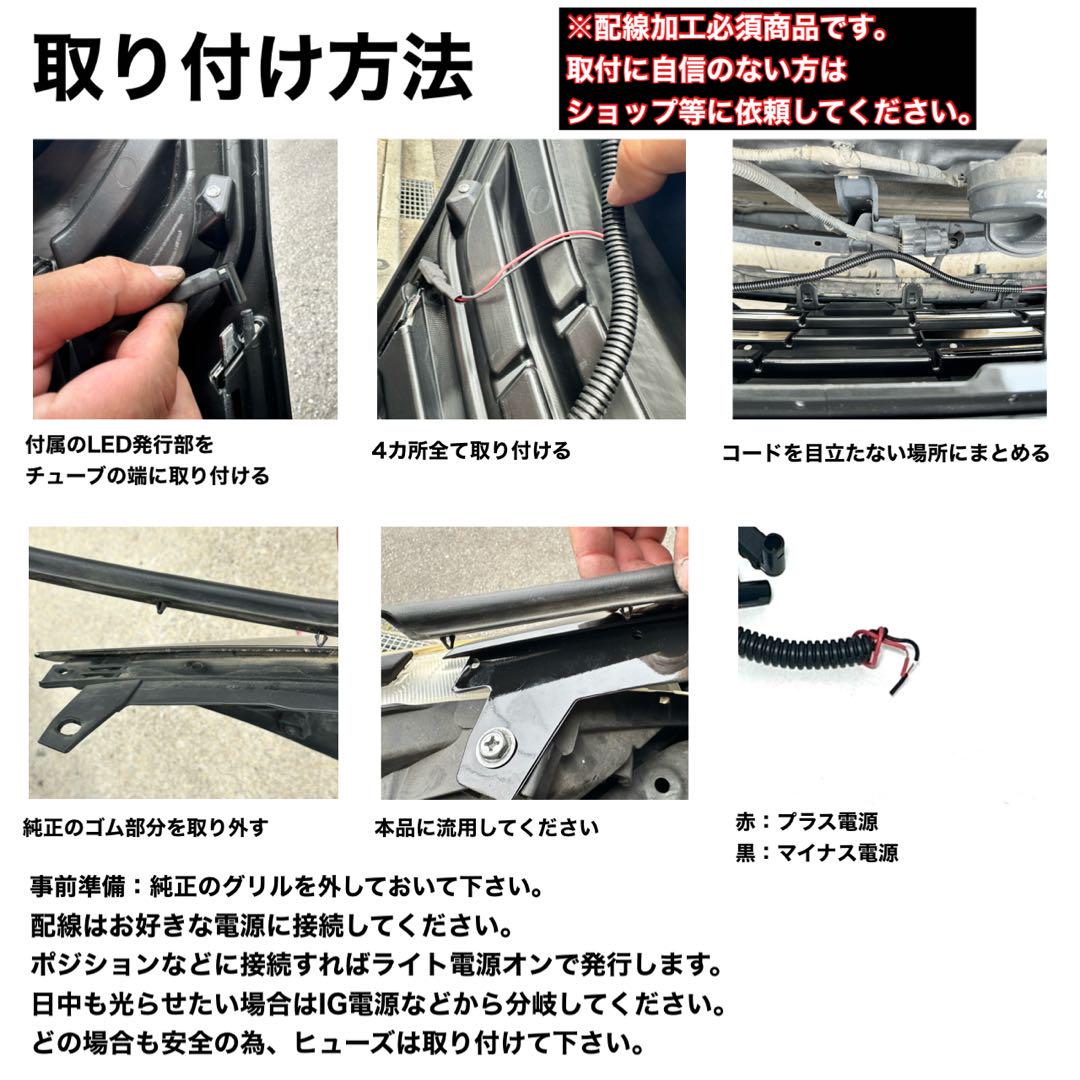 取り付け方法

※配線加工必須商品です。
取付に自信のない方は
ショップ等に依頼してください。

付属のLED発行部を
チューブの端に取り付ける

4カ所全て取り付ける

コードを目立たない場所にまとめる

純正のゴム部分を取り外す

本品に流用してください

赤：プラス電源
黒：マイナス電源

事前準備：純正のグリルを外しておいて下さい。
配線はお好きな電源に接続してください。
ポジションなどに接続すればライト電源オンで発行します。
日中も光らせたい場合はIG電源などから分岐してください。
どの場合も安全の為、ヒューズは取り付けて下さい。