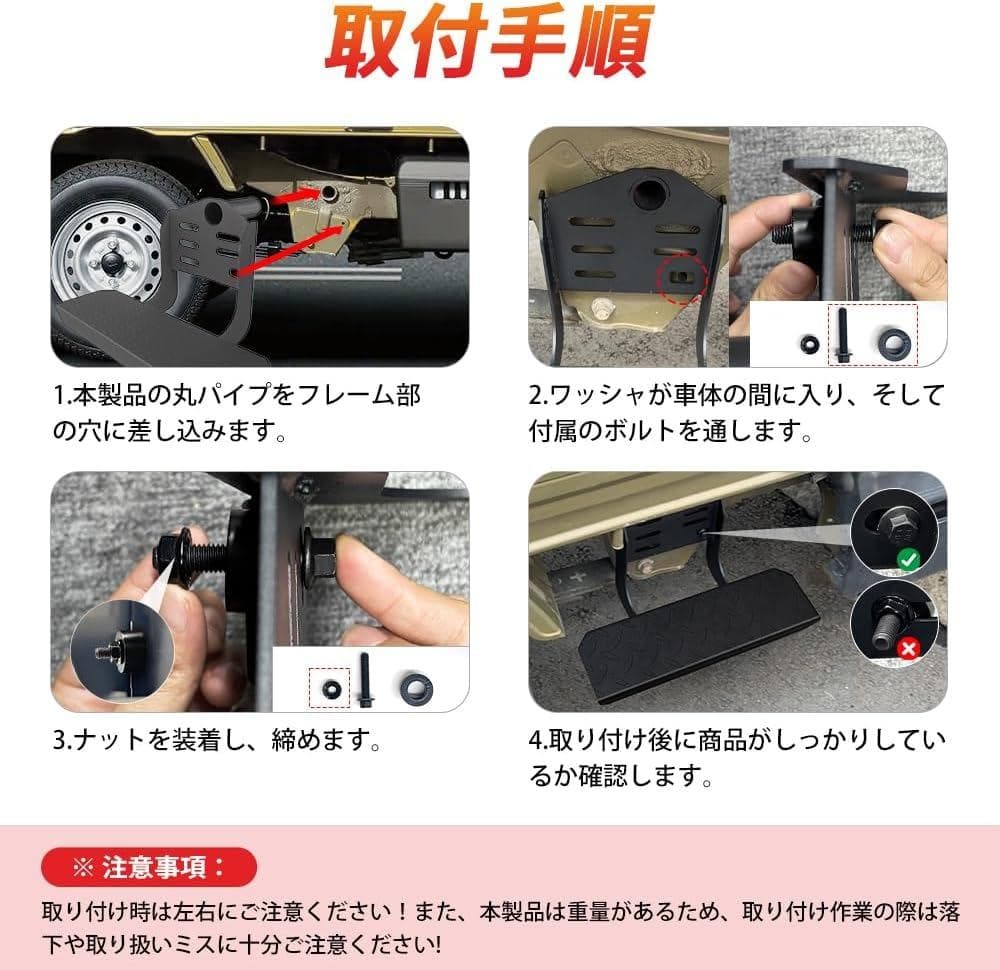 取付手順

1.本製品の丸パイプをフレーム部の穴に差し込みます。

2.ワッシャが車体の間に入り、そして付属のボルトを通します。

3.ナットを装着し、締めます。

4.取り付け後に商品がしっかりしているか確認します。

※ 注意事項：

取り付け時は左右にご注意ください！また、本製品は重量があるため、取り付け作業の際は落下や取り扱いミスに十分ご注意ください!