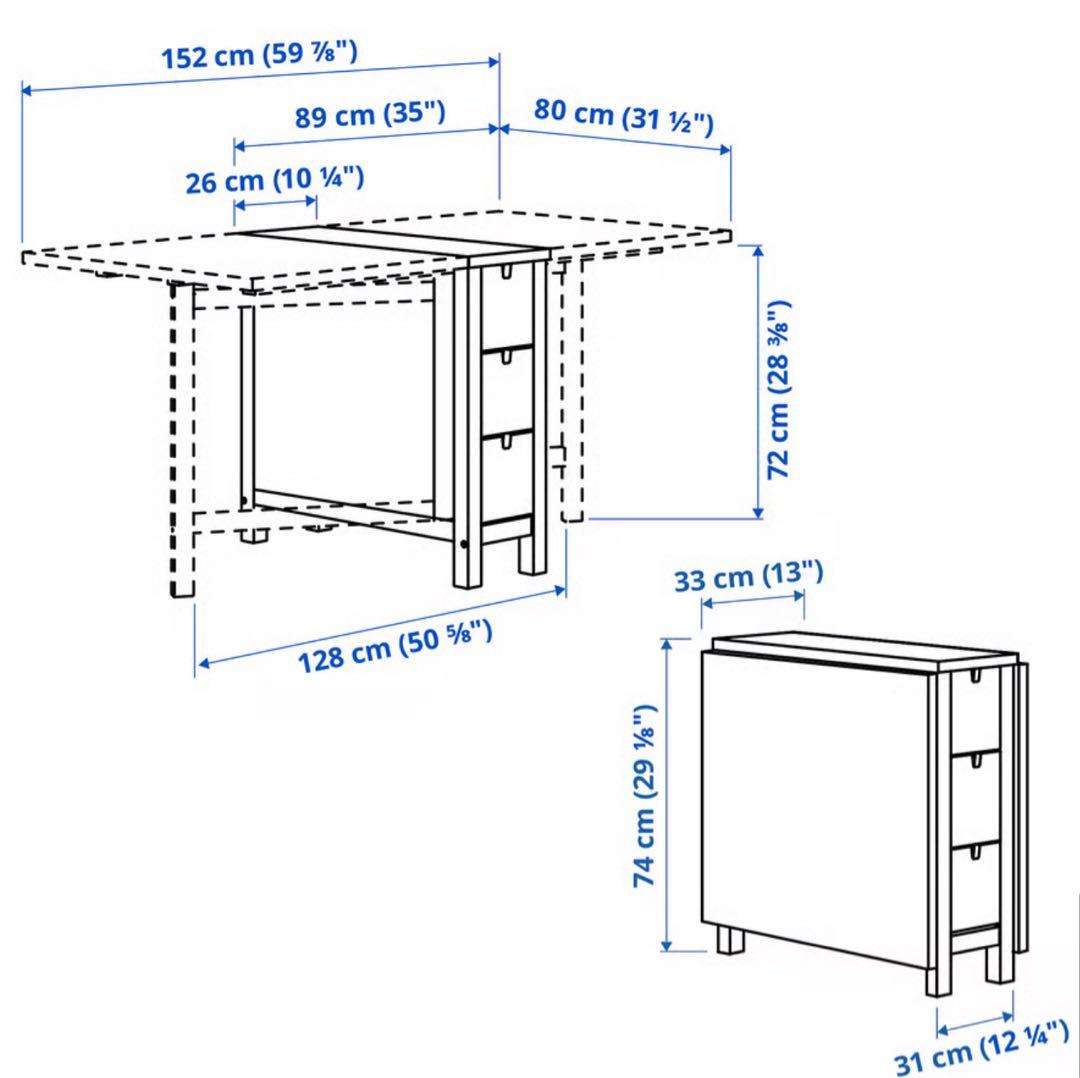 152 cm (59 ⅞")

89 cm (35")

80 cm (31 ½")

26 cm (10 ¼")

72 cm (28 ⅜")

128 cm (50 ⅝")

33 cm (13")

74 cm (29 ⅛")

31 cm (12 ¼")