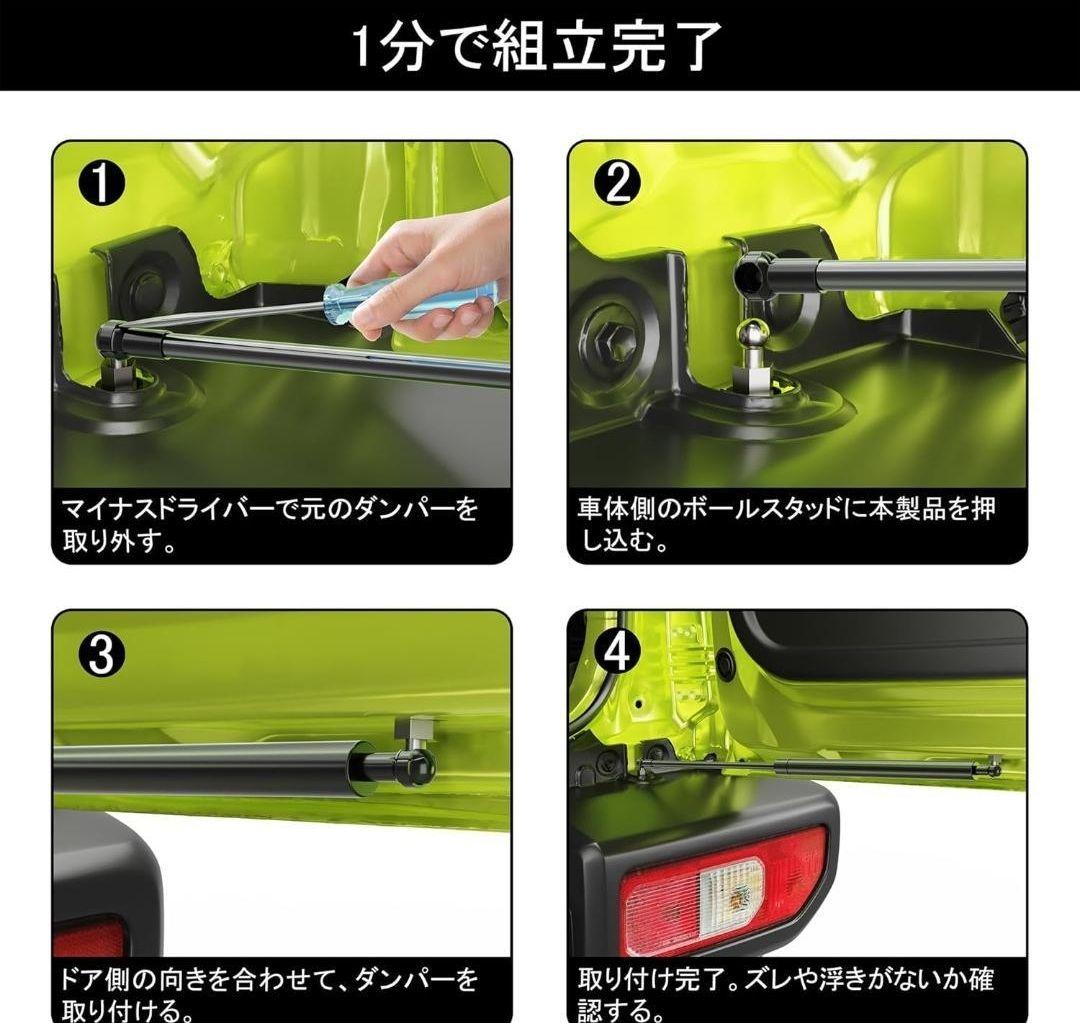 1分で組立完了

❶

マイナスドライバーで元のダンパーを取り外す。

❷

車体側のボールスタッドに本製品を押し込む。

❸

ドア側の向きを合わせて、ダンパーを取り付ける。

❹

取り付け完了。ズレや浮きがないか確認する。