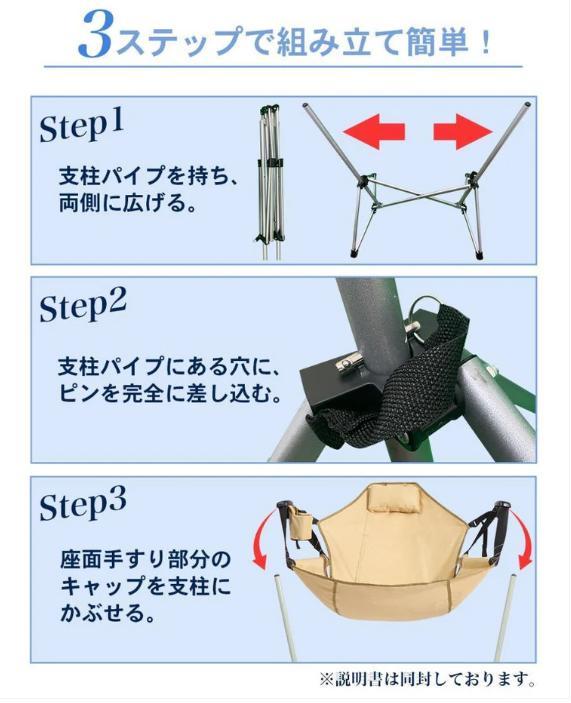 3ステップで組み立て簡単！

Step1

支柱パイプを持ち、両側に広げる。

Step2

支柱パイプにある穴に、ピンを完全に差し込む。

Step3

座面手すり部分のキャップを支柱にかぶせる。

※説明書は同封しております。