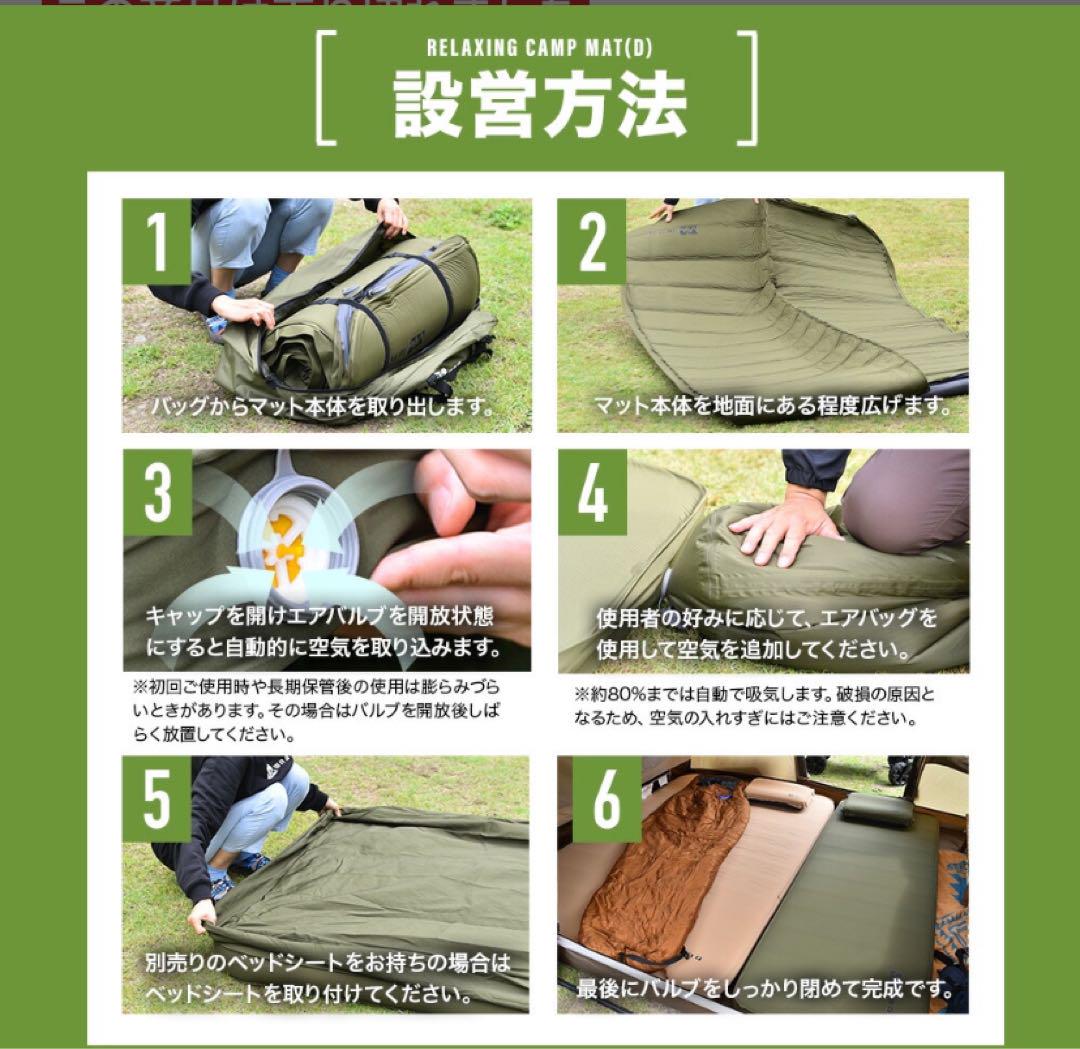 RELAXING CAMP MAT(D)
設営方法

1
バッグからマット本体を取り出します。

2
マット本体を地面にある程度広げます。

3
キャップを開けエアバルブを開放状態にすると自動的に空気を取り込みます。
※初回ご使用時や長期保管後の使用は膨らみづらいときがあります。その場合はバルブを開放後しばらく放置してください。

4
使用者の好みに応じて、エアバッグを使用して空気を追加してください。
※約80%までは自動で吸気します。破損の原因となるため、空気の入れすぎにはご注意ください。

5
別売りのベッドシートをお持ちの場合はベッドシートを取り付けてください。

6
最後にバルブをしっかり閉めて完成です。