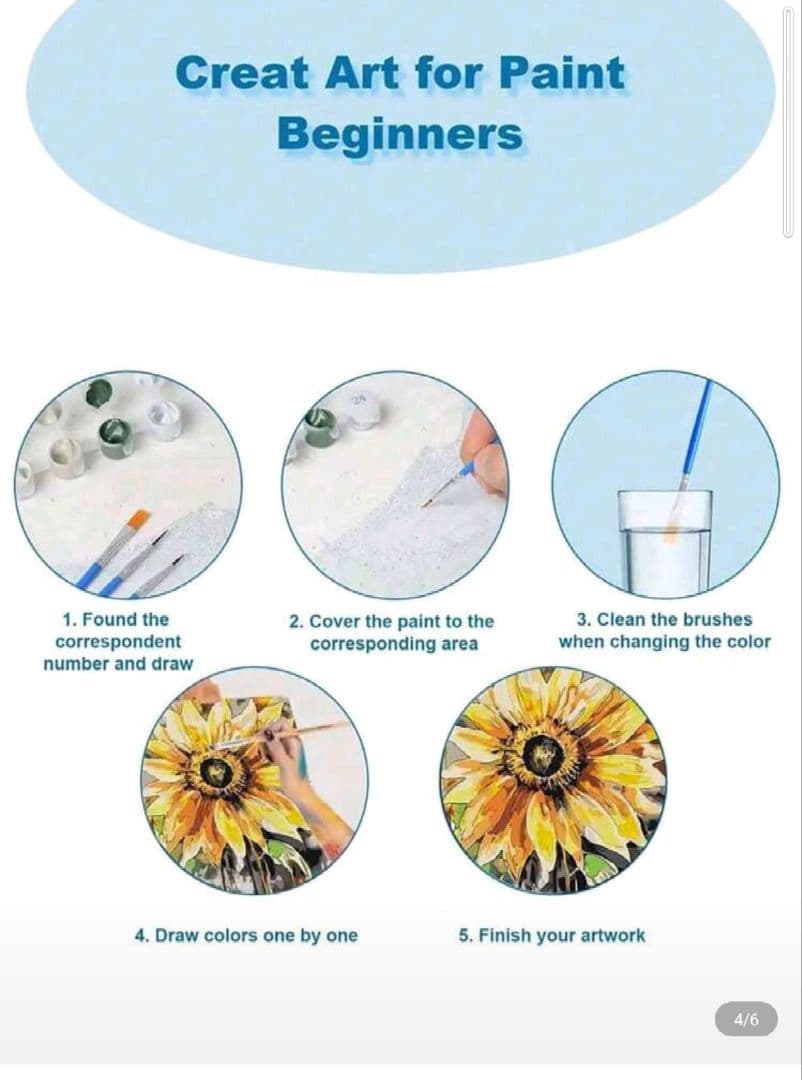 Creat Art for Paint Beginners

1. Found the correspondent number and draw

2. Cover the paint to the corresponding area

3. Clean the brushes when changing the color

4. Draw colors one by one

5. Finish your artwork

4/6