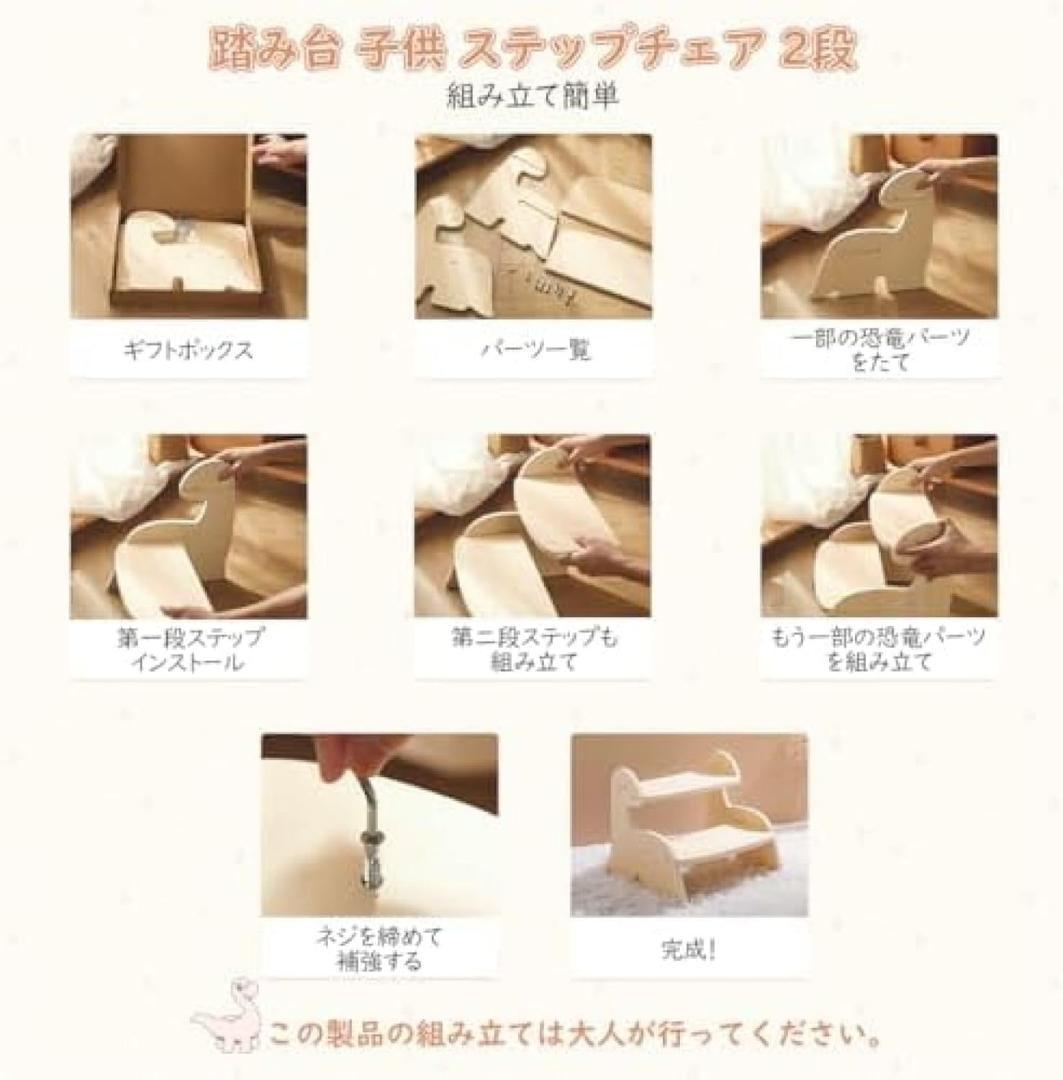 踏み台 子供 ステップチェア 2段

組み立て簡単

ギフトボックス

パーツ一覧

一部の恐竜パーツをたて

第一段ステップインストール

第二段ステップも組み立て

もう一部の恐竜パーツを組み立て

ネジを締めて補強する

完成!

この製品の組み立ては大人が行ってください。