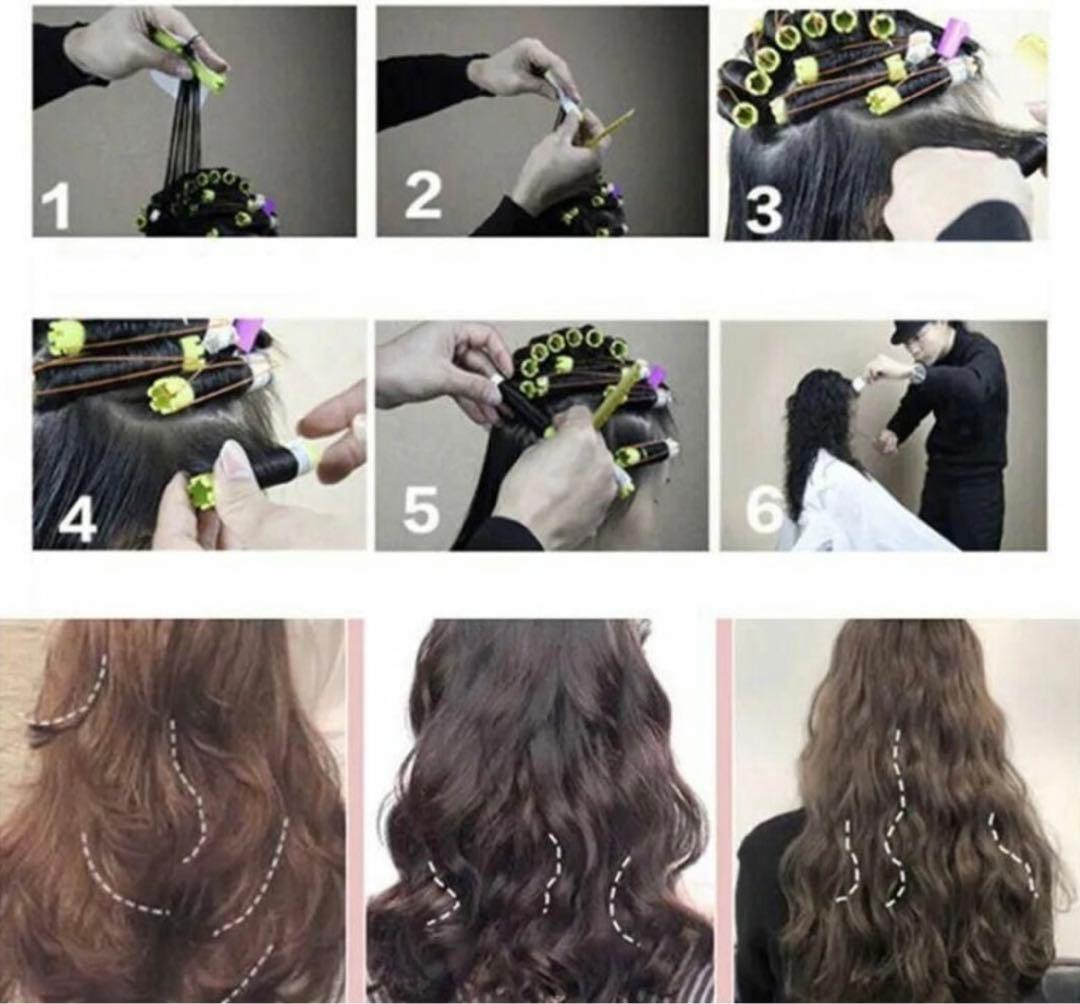 1
2
3
4
5
6