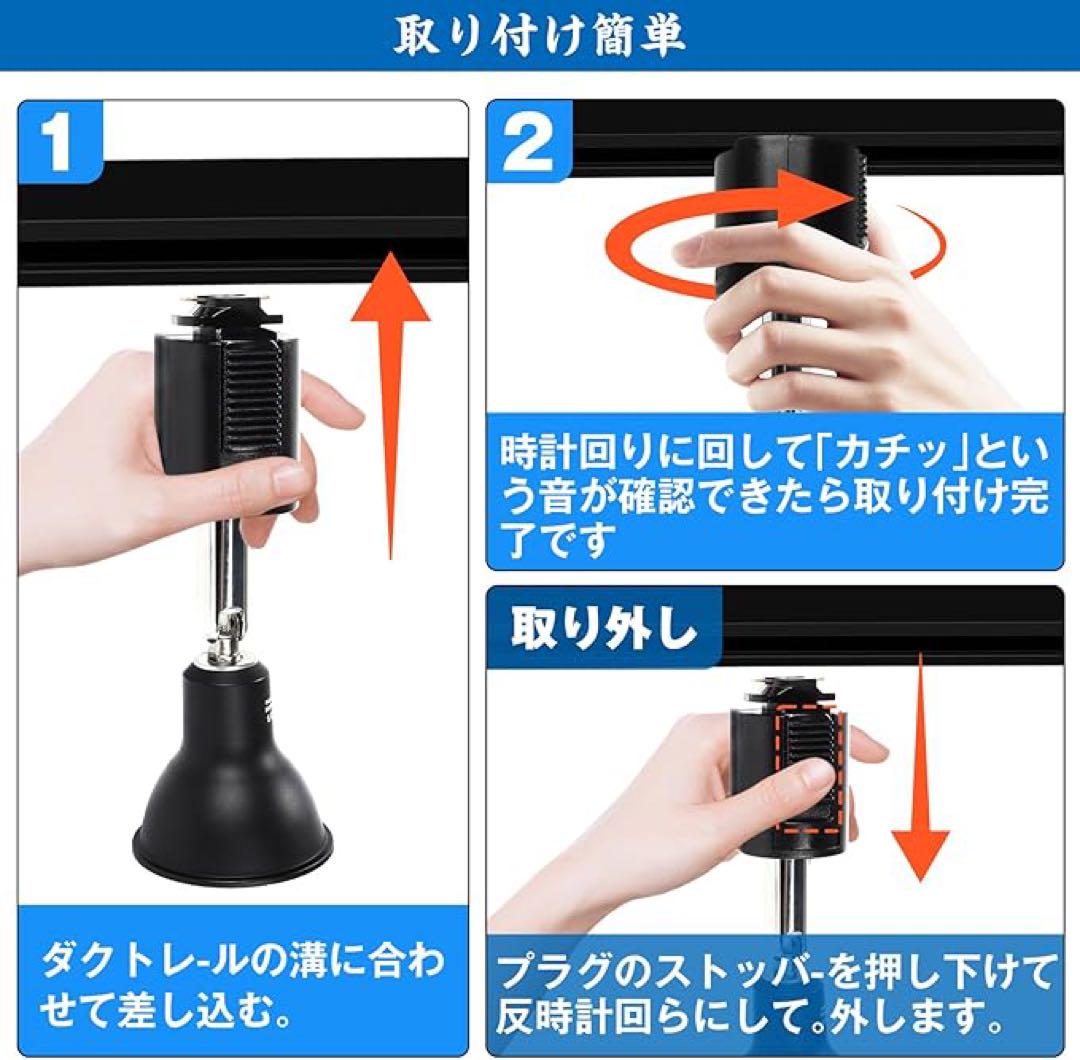 取り付け簡単

1

ダクトレ-ルの溝に合わせて差し込む。

2

時計回りに回して「カチッ」という音が確認できたら取り付け完了です

取り外し

プラグのストッパ-を押し下げて反時計回らにして。外します。