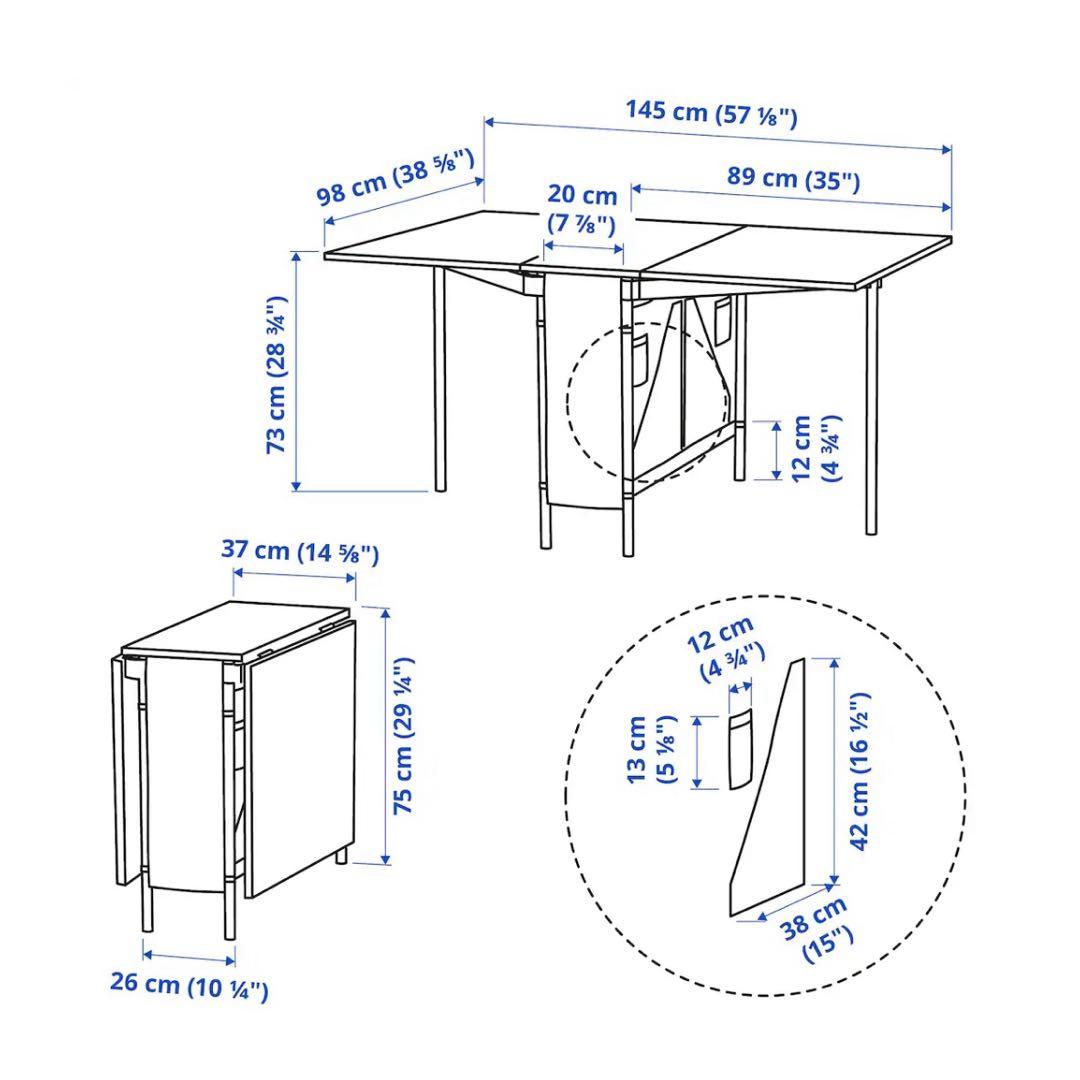 145 cm (57 ⅛")
98 cm (38 ⅝")
20 cm
(7 ⅞")
89 cm (35")
73 cm (28 ¾")
12 cm
(4 ¾")
37 cm (14 ⅝")
75 cm (29 ¼")
26 cm (10 ¼")
12 cm
(4 ¾")
13 cm
(5 ⅛")
42 cm (16 ½")
38 cm
(15")