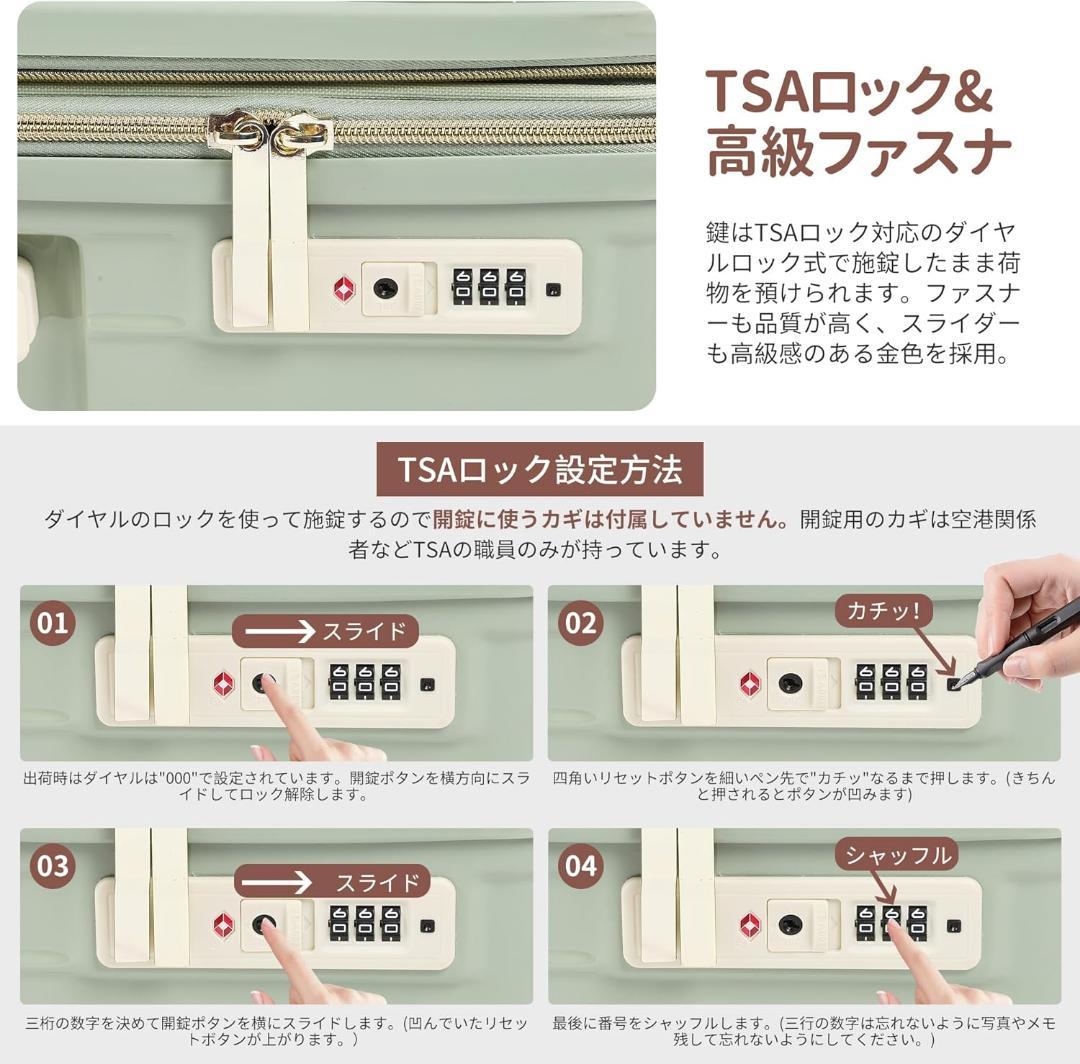 TSAロック&
高級ファスナ

鍵はTSAロック対応のダイヤルロック式で施錠したまま荷物を預けられます。ファスナーも品質が高く、スライダーも高級感のある金色を採用。

TSAロック設定方法

ダイヤルのロックを使って施錠するので開錠に使うカギは付属していません。開錠用のカギは空港関係者などTSAの職員のみが持っています。

01

スライド

出荷時はダイヤルは"000"で設定されています。開錠ボタンを横方向にスライドしてロック解除します。

02

カチッ!

四角いリセットボタンを細いペン先で"カチッ"なるまで押します。(きちんと押されるとボタンが凹みます)

03

スライド

三桁の数字を決めて開錠ボタンを横にスライドします。(凹んでいたリセットボタンが上がります。)

04

シャッフル

最後に番号をシャッフルします。(三行の数字は忘れないように写真やメモ残して忘れないようにしてください。)