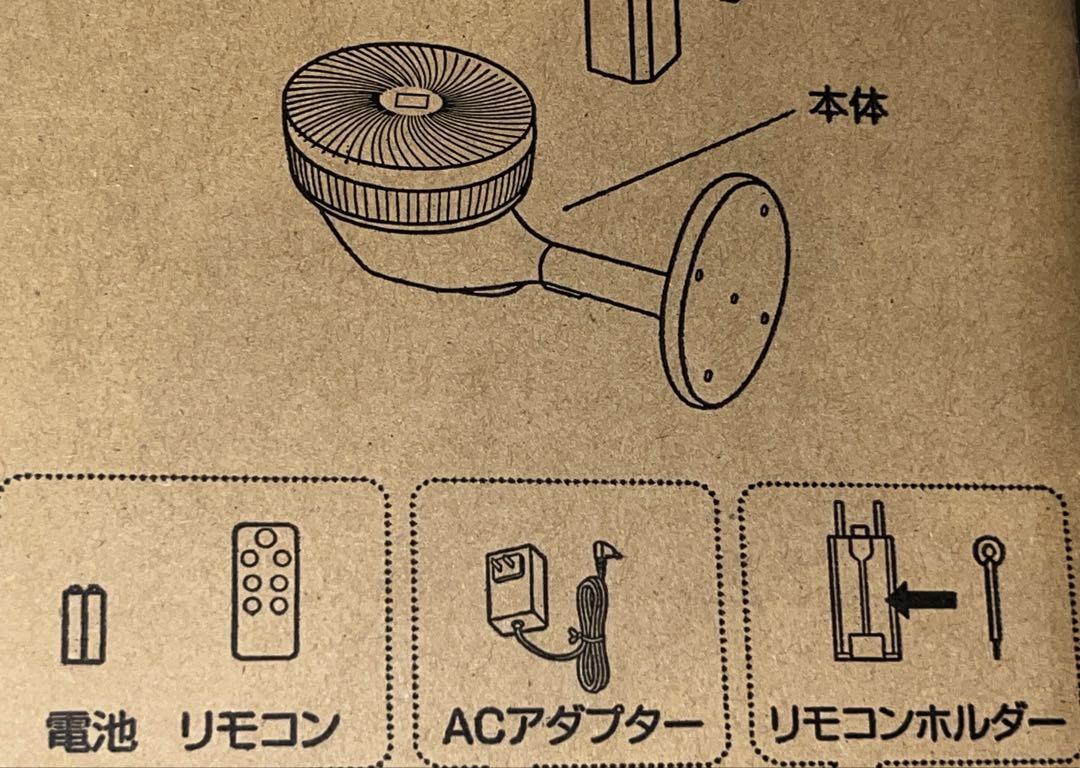 本体

電池 リモコン

ACアダプター

リモコンホルダー