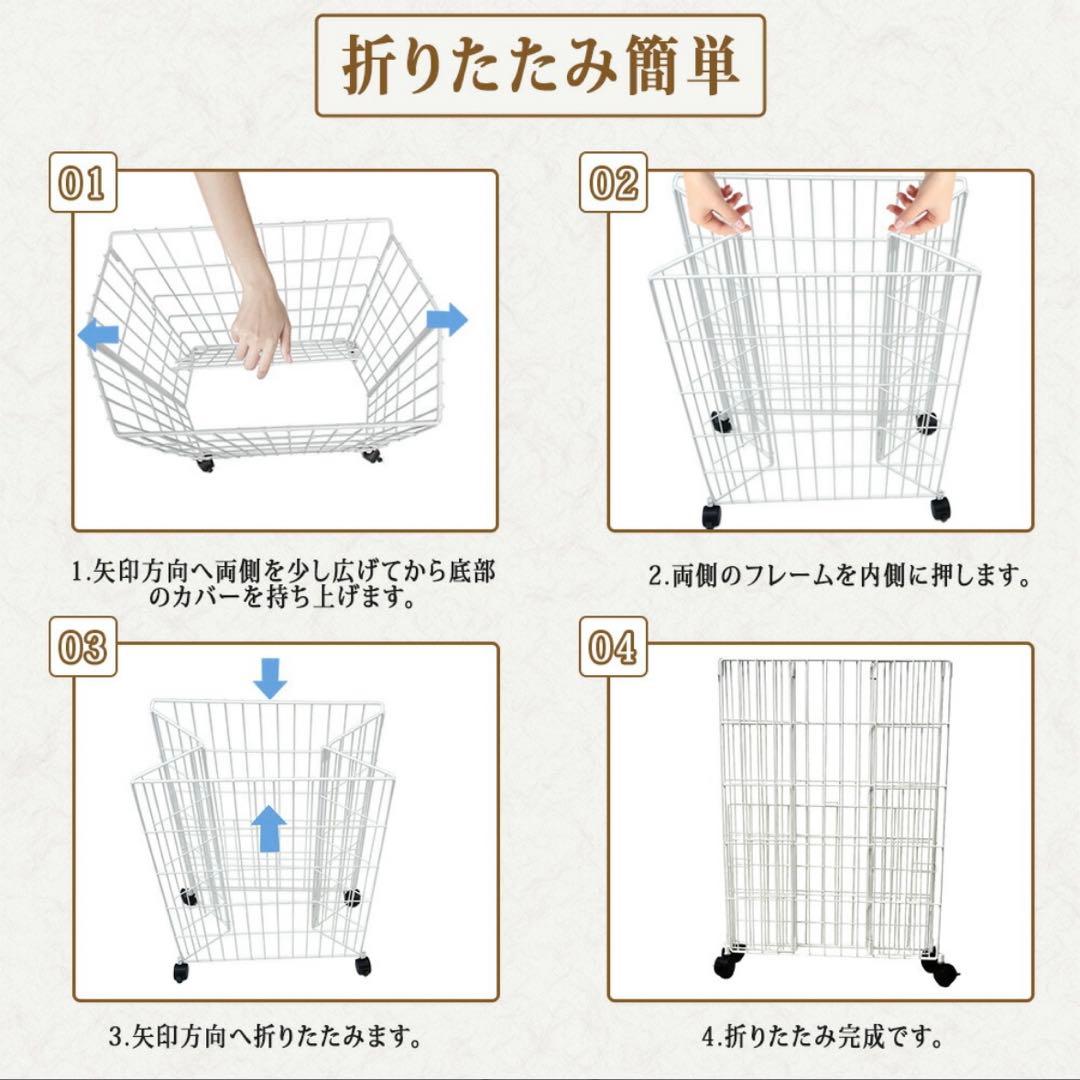 折りたたみ簡単

01

1.矢印方向へ両側を少し広げてから底部のカバーを持ち上げます。

02

2.両側のフレームを内側に押します。

03

3.矢印方向へ折りたたみます。

04

4.折りたたみ完成です。