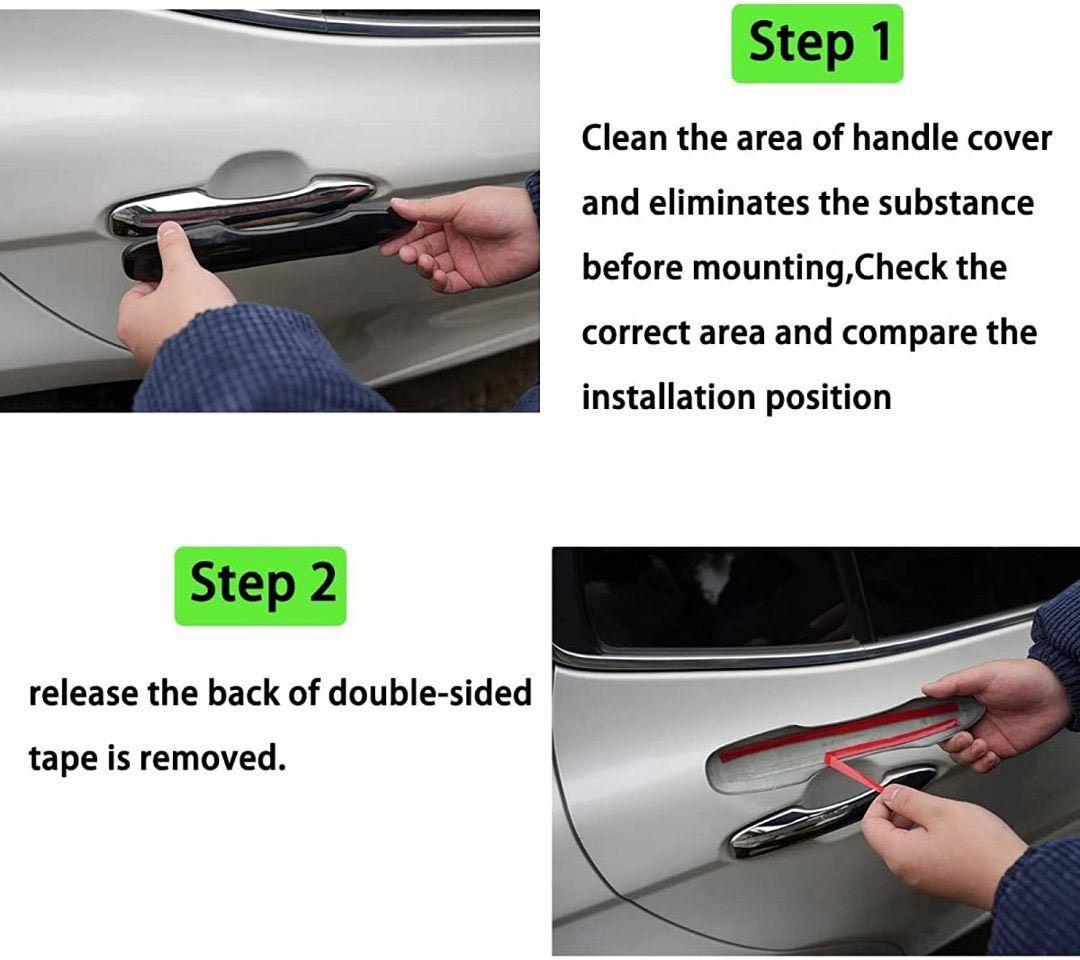 Step 1

Clean the area of handle cover and eliminates the substance before mounting,Check the correct area and compare the installation position

Step 2

release the back of double-sided tape is removed.