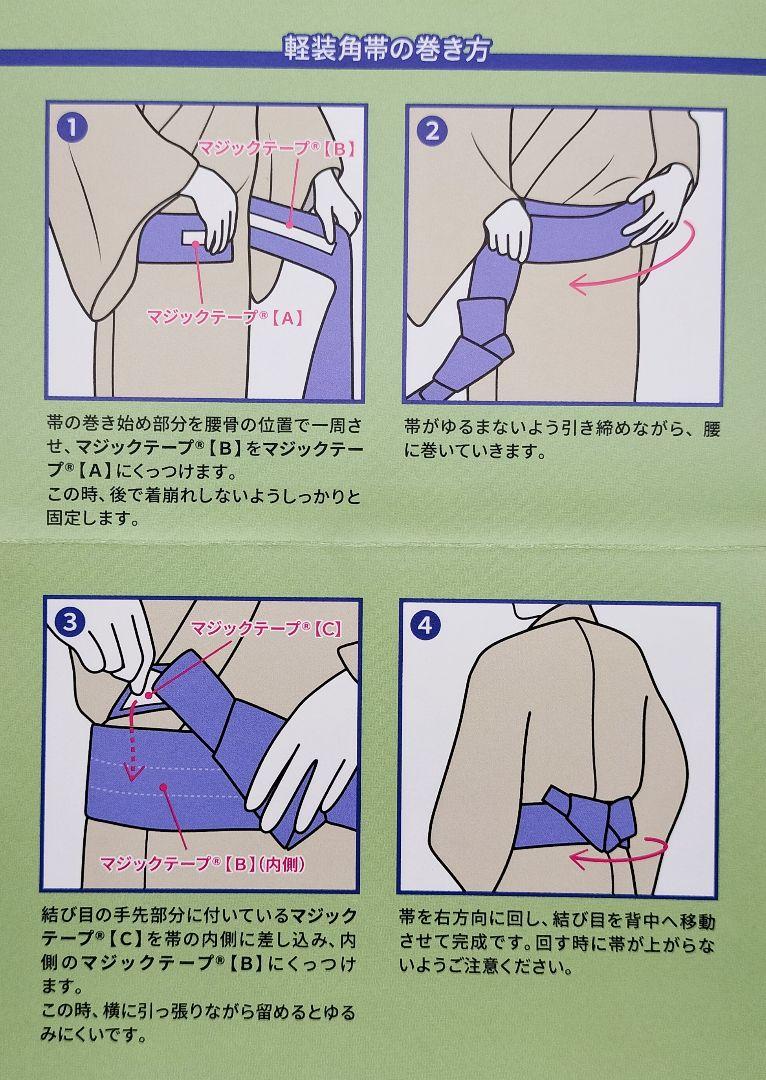 軽装角帯の巻き方

1

マジックテープ®【B】

マジックテープ®【A】

帯の巻き始め部分を腰骨の位置で一周させ、マジックテープ®【B】をマジックテープ®【A】にくっつけます。
この時、後で着崩れしないようしっかりと固定します。

2

帯がゆるまないよう引き締めながら、腰に巻いていきます。

3

マジックテープ®【C】

マジックテープ®【B】(内側)

結び目の手先部分に付いているマジックテープ®【C】を帯の内側に差し込み、内側のマジックテープ®【B】にくっつけます。
この時、横に引っ張りながら留めるとゆるみにくいです。

4

帯を右方向に回し、結び目を背中へ移動させて完成です。回す時に帯が上がらないようご注意ください。