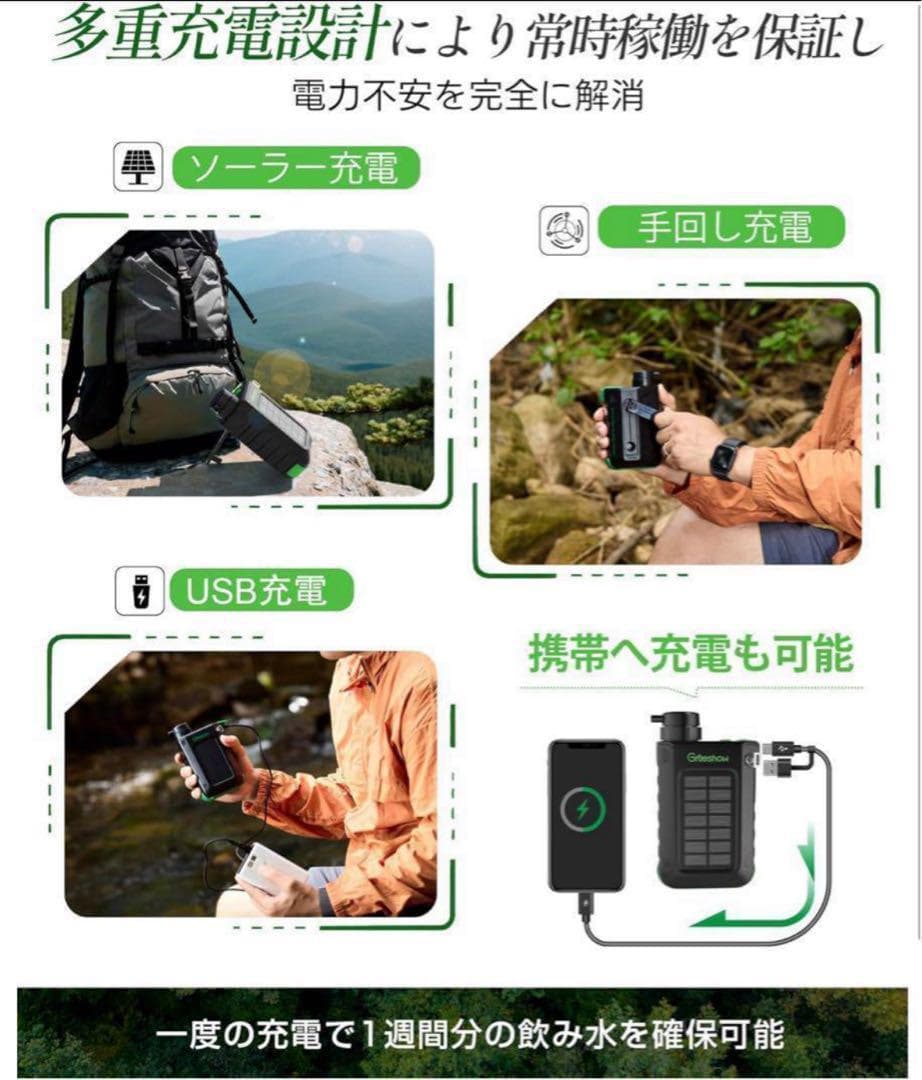 多重充電設計により常時稼働を保証し
電力不安を完全に解消

ソーラー充電

手回し充電

USB充電

携帯へ充電も可能

Greeshow

一度の充電で1週間分の飲み水を確保可能