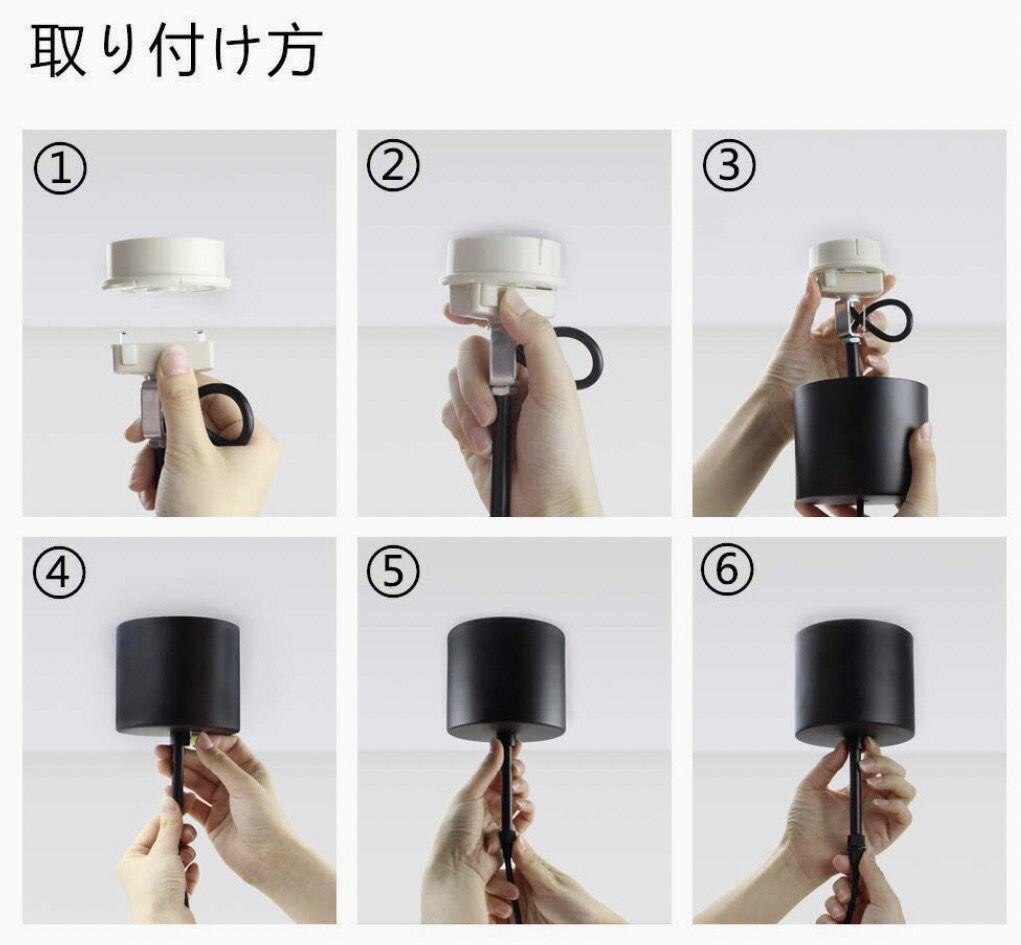 取り付け方

①

②

③

④

⑤

⑥