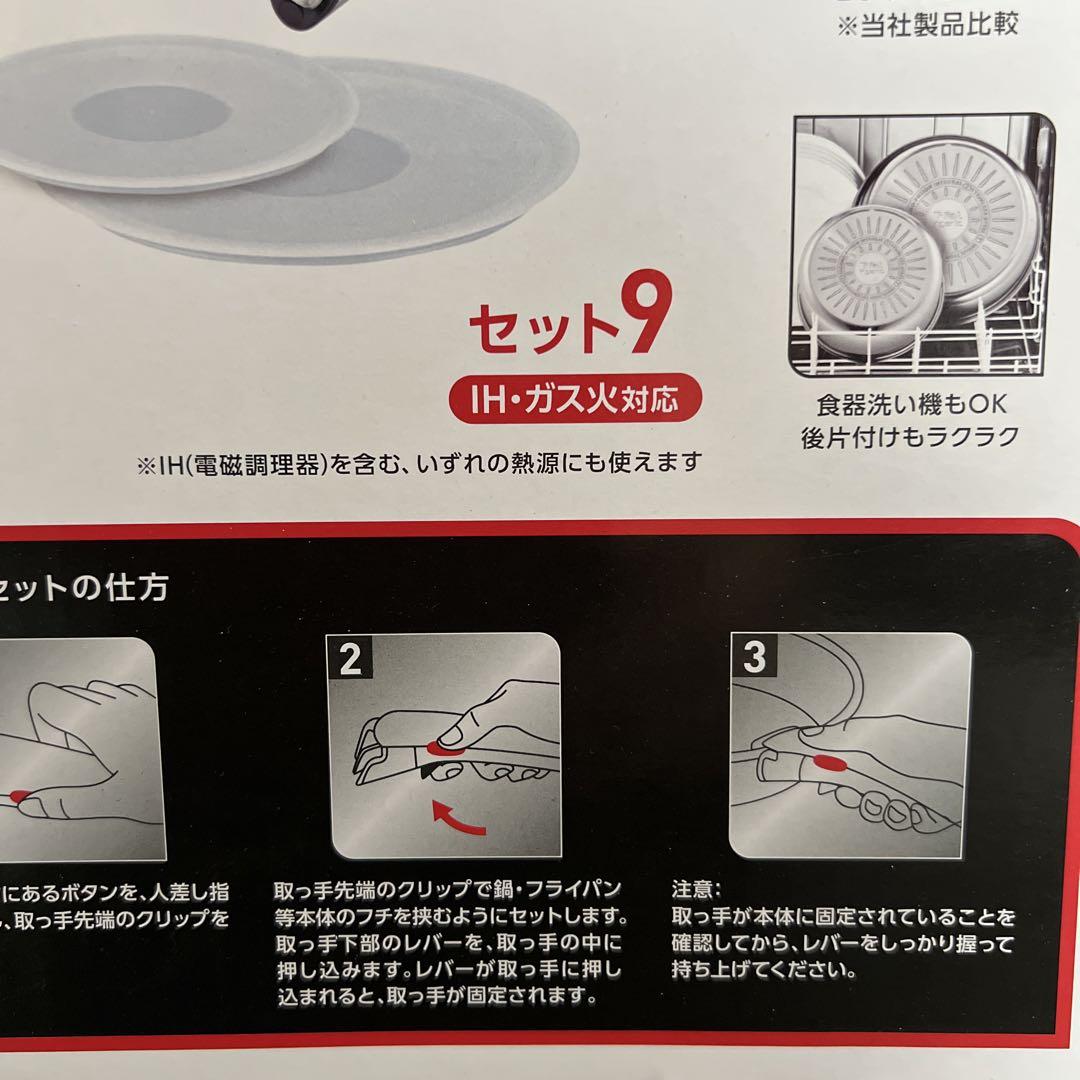 ※当社製品比較

セット9

IH・ガス火対応

※IH(電磁調理器)を含む、いずれの熱源にも使えます

食器洗い機もOK
後片付けもラクラク

セットの仕方

にあるボタンを、人差し指
、取っ手先端のクリップを

2

取っ手先端のクリップで鍋・フライパン等本体のフチを挟むようにセットします。取っ手下部のレバーを、取っ手の中に押し込みます。レバーが取っ手に押し込まれると、取っ手が固定されます。

3

注意:
取っ手が本体に固定されていることを確認してから、レバーをしっかり握って持ち上げてください。