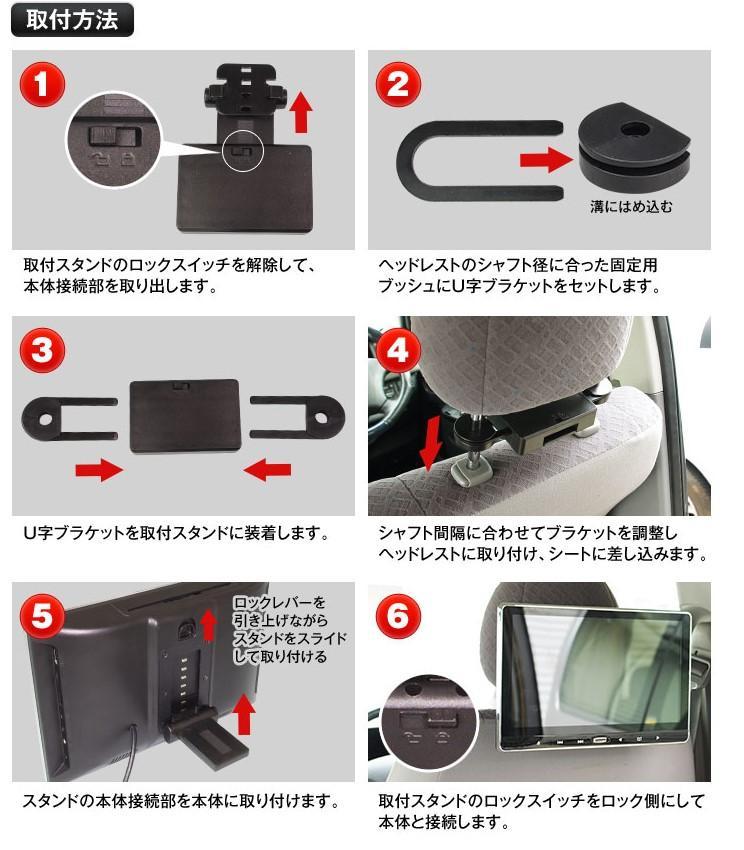 取付方法

1

取付スタンドのロックスイッチを解除して、本体接続部を取り出します。

2

溝にはめ込む

ヘッドレストのシャフト径に合った固定用ブッシュにU字ブラケットをセットします。

3

U字ブラケットを取付スタンドに装着します。

4

シャフト間隔に合わせてブラケットを調整しヘッドレストに取り付け、シートに差し込みます。

5

ロックレバーを引き上げながらスタンドをスライドして取り付ける

スタンドの本体接続部を本体に取り付けます。

6

取付スタンドのロックスイッチをロック側にして本体と接続します。