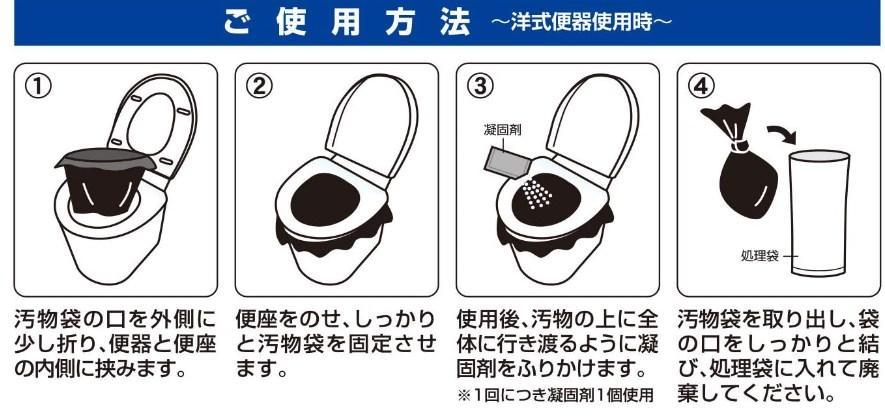 ご使用方法 ～洋式便器使用時～

①

汚物袋の口を外側に少し折り、便器と便座の内側に挟みます。

②

便座をのせ、しっかりと汚物袋を固定させます。

③

凝固剤

使用後、汚物の上に全体に行き渡るように凝固剤をふりかけます。

※1回につき凝固剤1個使用

④

処理袋

汚物袋を取り出し、袋の口をしっかりと結び、処理袋に入れて廃棄してください。