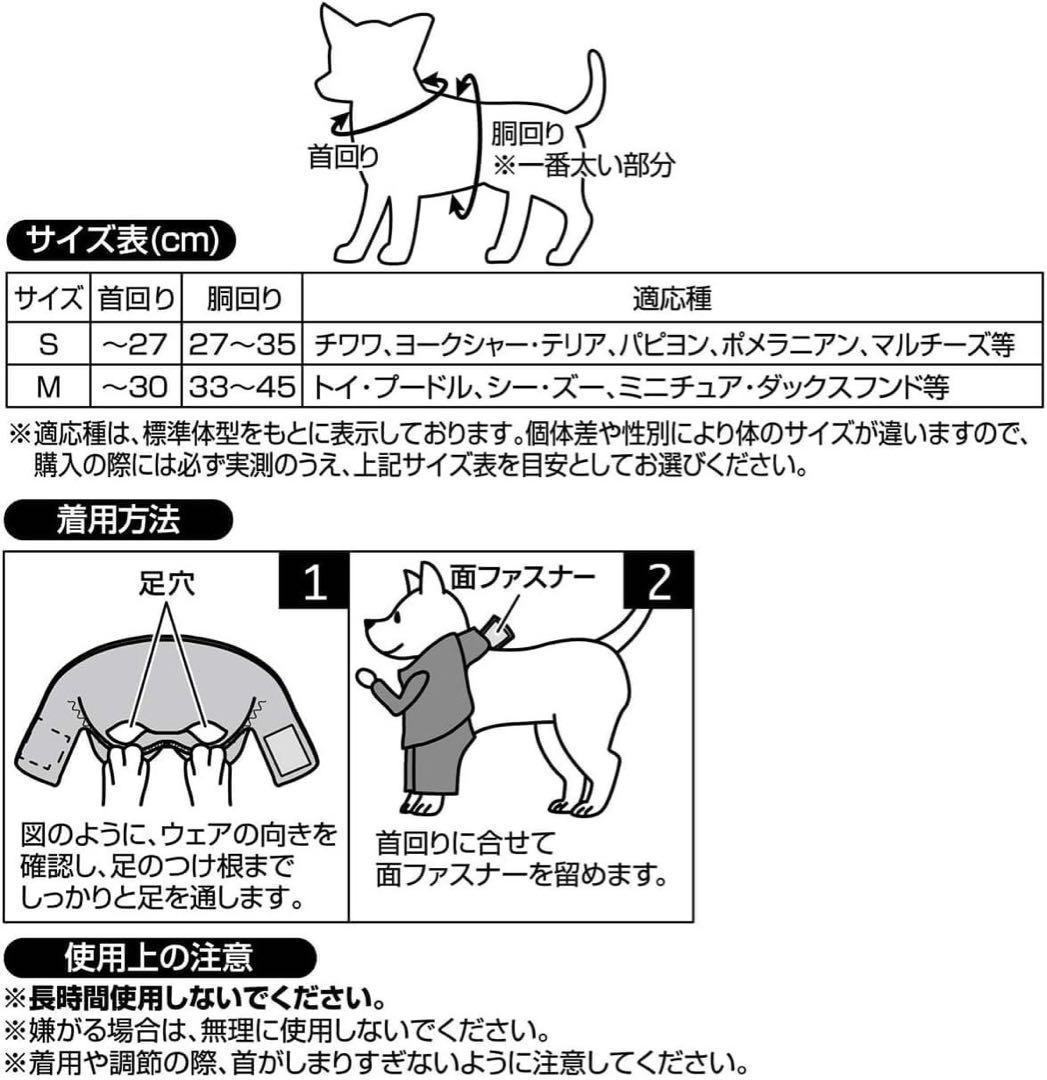 首回り

胴回り
※一番太い部分

サイズ表(cm)

| サイズ | 首回り | 胴回り | 適応種 |
|---|---|---|---|
| S | ～27 | 27～35 | チワワ、ヨークシャー・テリア、パピヨン、ポメラニアン、マルチーズ等 |
| M | ～30 | 33～45 | トイ・プードル、シー・ズー、ミニチュア・ダックスフンド等 |

※適応種は、標準体型をもとに表示しております。個体差や性別により体のサイズが違いますので、購入の際には必ず実測のうえ、上記サイズ表を目安としてお選びください。

着用方法

1
足穴

図のように、ウェアの向きを確認し、足のつけ根までしっかりと足を通します。

2
面ファスナー

首回りに合せて面ファスナーを留めます。

使用上の注意
※長時間使用しないでください。
※嫌がる場合は、無理に使用しないでください。
※着用や調節の際、首がしまりすぎないように注意してください。