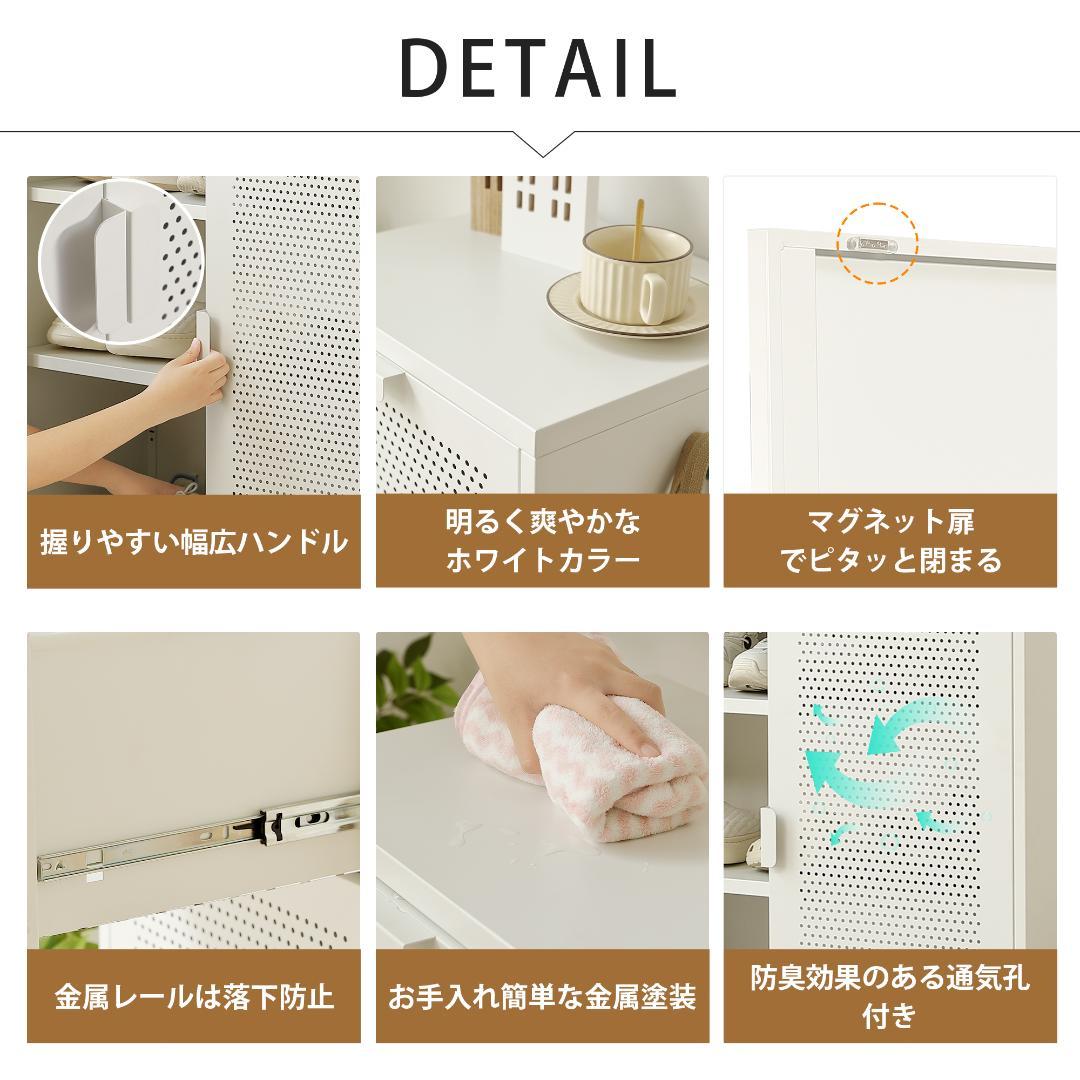 DETAIL

握りやすい幅広ハンドル

明るく爽やかな
ホワイトカラー

マグネット扉
でピタッと閉まる

金属レールは落下防止

お手入れ簡単な金属塗装

防臭効果のある通気孔
付き