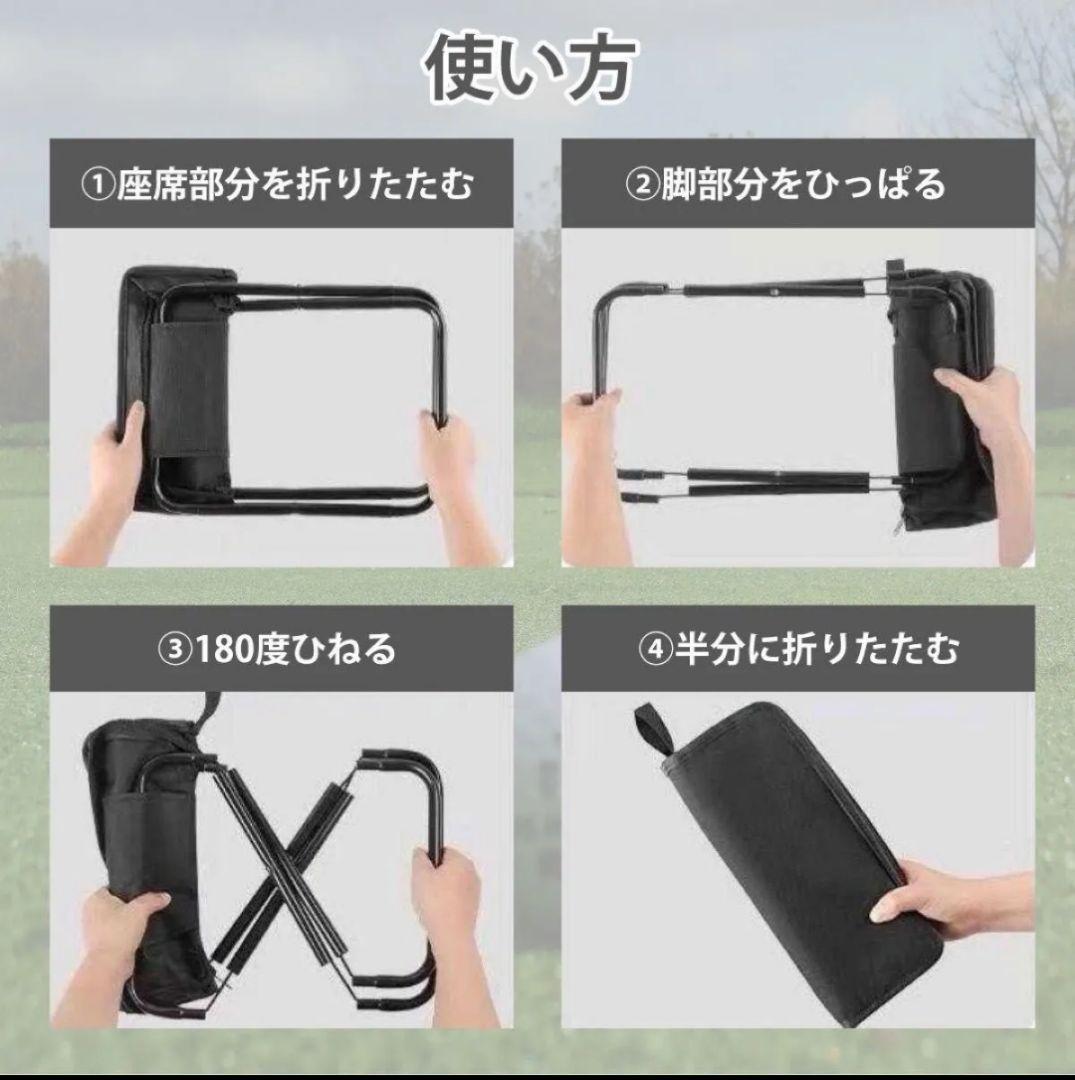 使い方

①座席部分を折りたたむ

②脚部分をひっぱる

③180度ひねる

④半分に折りたたむ