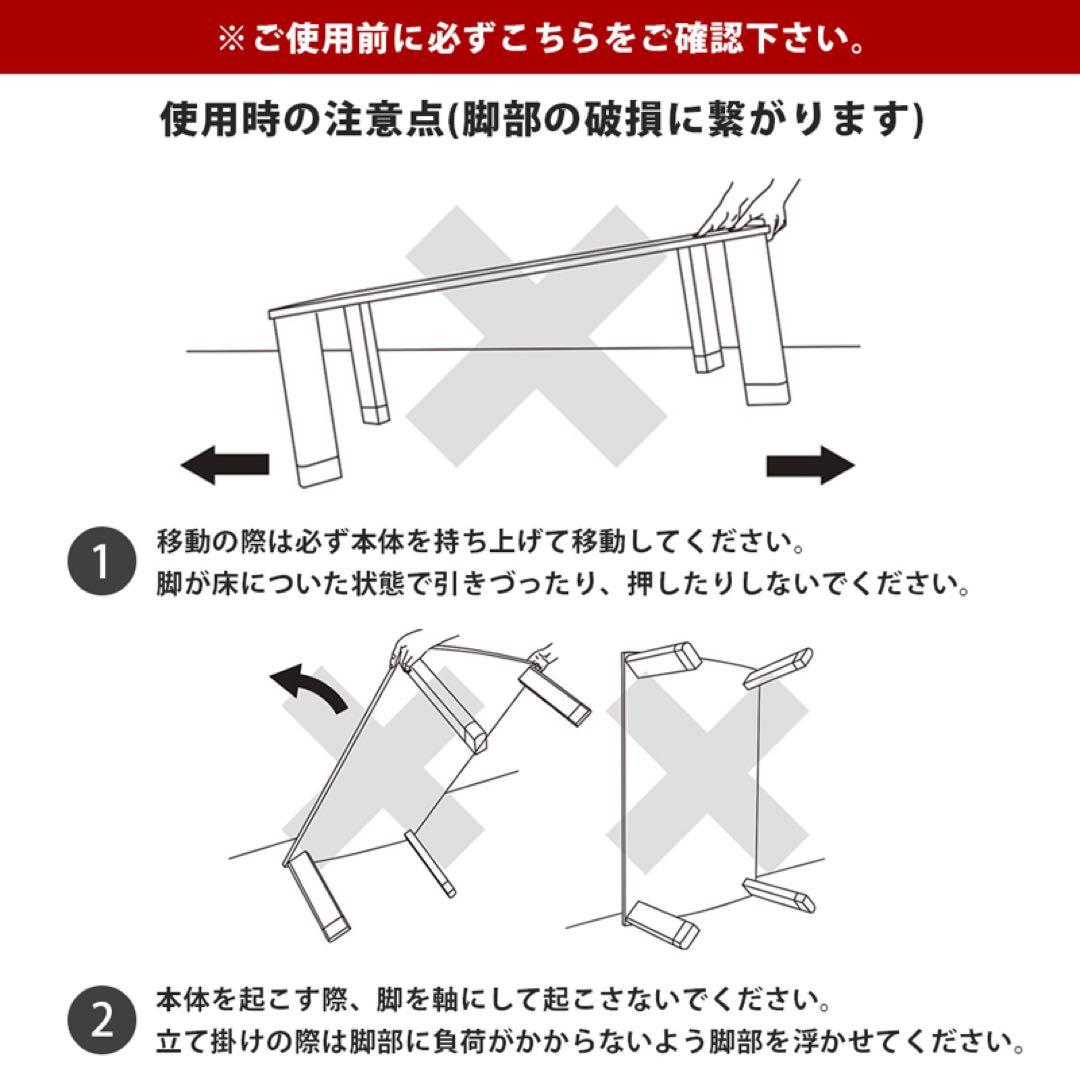 ※ご使用前に必ずこちらをご確認下さい。

使用時の注意点(脚部の破損に繋がります)

1 移動の際は必ず本体を持ち上げて移動してください。
脚が床についた状態で引きづったり、押したりしないでください。

2 本体を起こす際、脚を軸にして起こさないでください。
立て掛けの際は脚部に負荷がかからないよう脚部を浮かせてください。