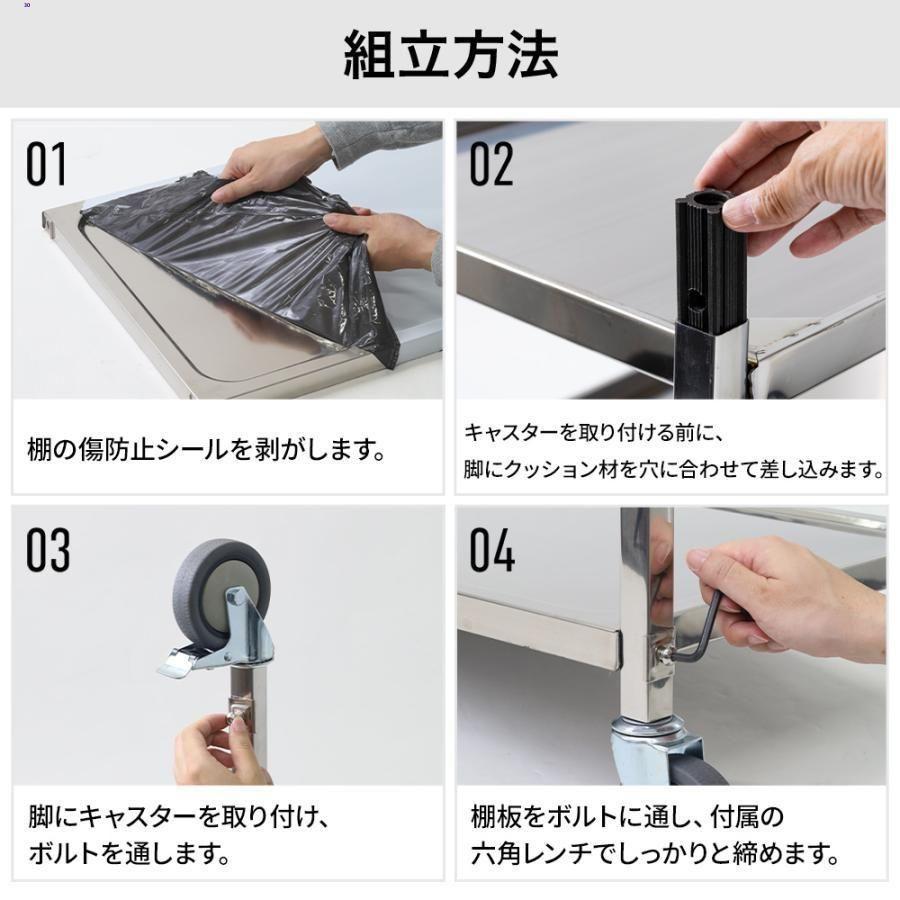 組立方法

01

棚の傷防止シールを剥がします。

02

キャスターを取り付ける前に、
脚にクッション材を穴に合わせて差し込みます。

03

脚にキャスターを取り付け、
ボルトを通します。

04

棚板をボルトに通し、付属の
六角レンチでしっかりと締めます。