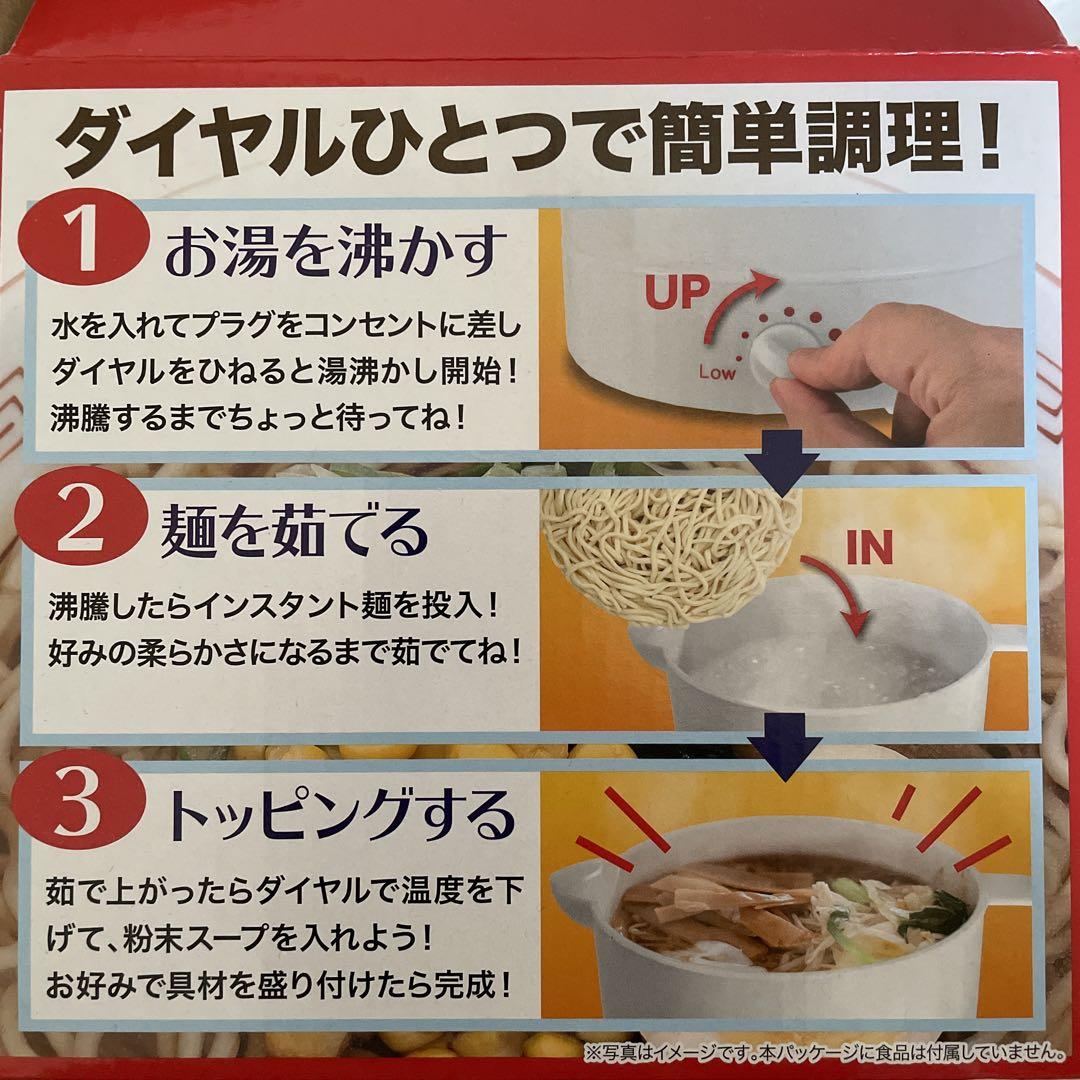 ダイヤルひとつで簡単調理！

1 お湯を沸かす

水を入れてプラグをコンセントに差しダイヤルをひねると湯沸かし開始！沸騰するまでちょっと待ってね！

UP

Low

2 麺を茹でる

沸騰したらインスタント麺を投入！好みの柔らかさになるまで茹でてね！

IN

3 トッピングする

茹で上がったらダイヤルで温度を下げて、粉末スープを入れよう！お好みで具材を盛り付けたら完成！

※写真はイメージです。本パッケージに食品は付属していません。