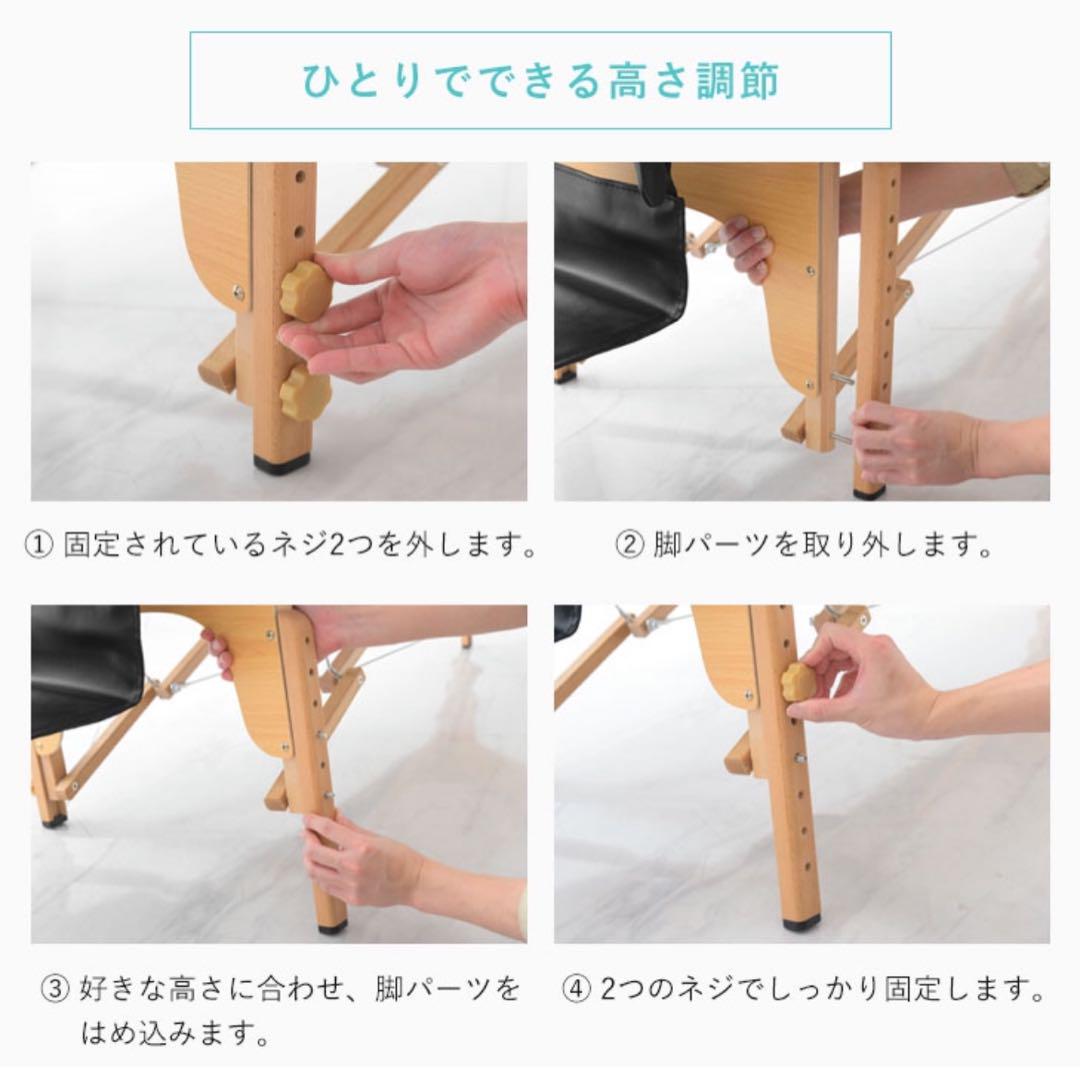 ひとりでできる高さ調節

① 固定されているネジ2つを外します。

② 脚パーツを取り外します。

③ 好きな高さに合わせ、脚パーツをはめ込みます。

④ 2つのネジでしっかり固定します。