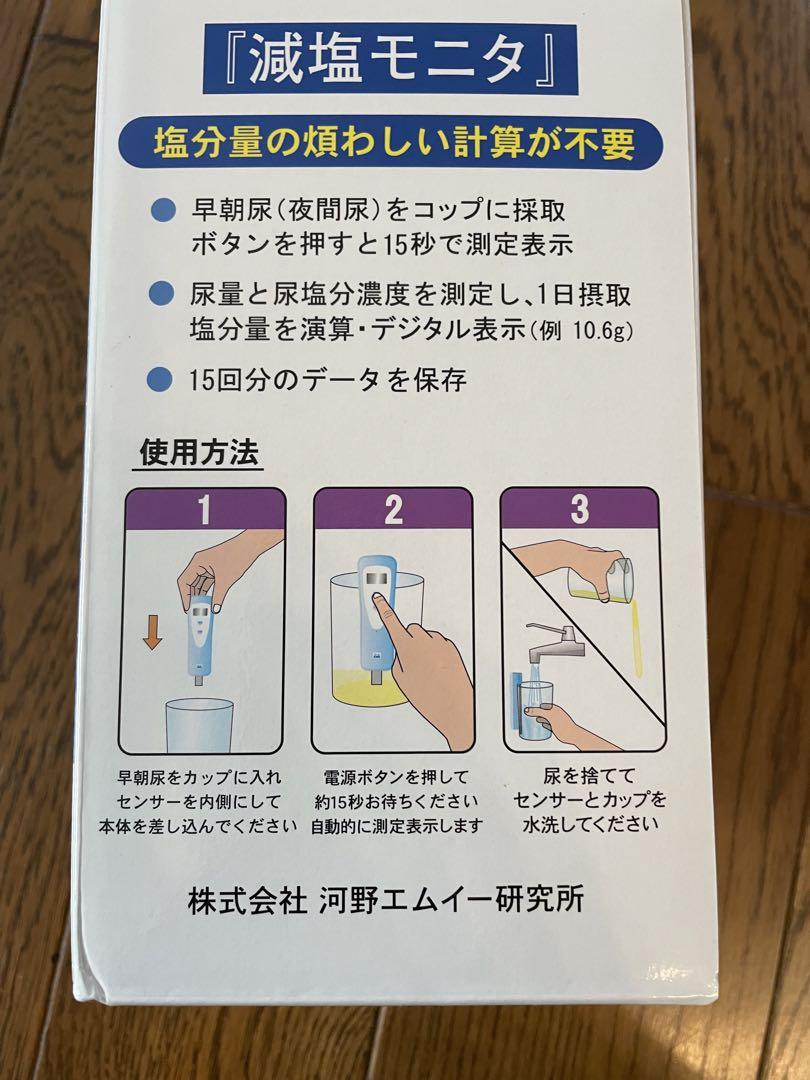 『減塩モニタ』

塩分量の煩わしい計算が不要

● 早朝尿(夜間尿)をコップに採取 ボタンを押すと15秒で測定表示

● 尿量と尿塩分濃度を測定し、1日摂取塩分量を演算・デジタル表示(例 10.6g)

● 15回分のデータを保存

使用方法

1

早朝尿をカップに入れ センサーを内側にして 本体を差し込んでください

2

電源ボタンを押して 約15秒お待ちください 自動的に測定表示します

3

尿を捨てて センサーとカップを 水洗してください

株式会社 河野エムイー研究所