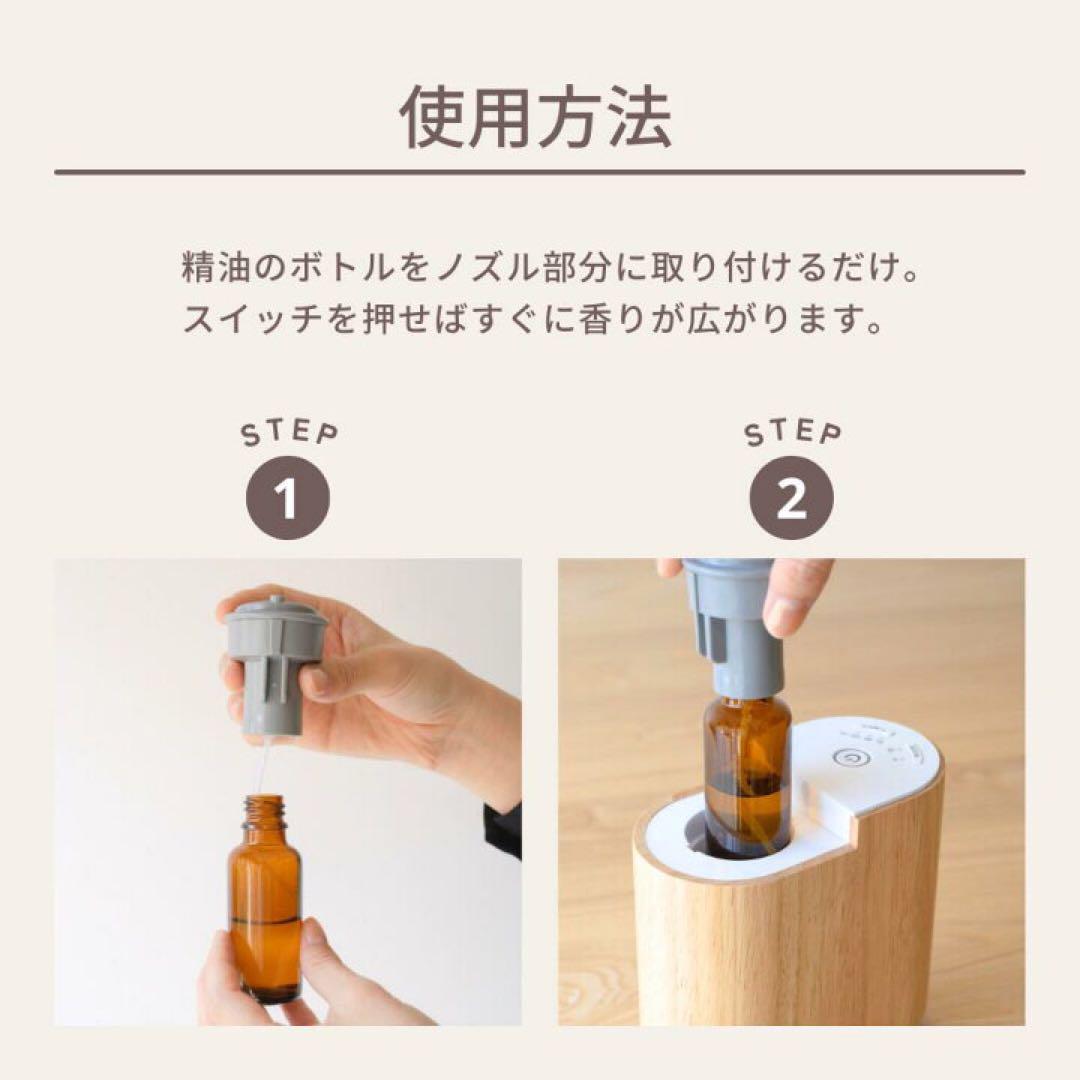 使用方法

精油のボトルをノズル部分に取り付けるだけ。
スイッチを押せばすぐに香りが広がります。

STEP
1

STEP
2