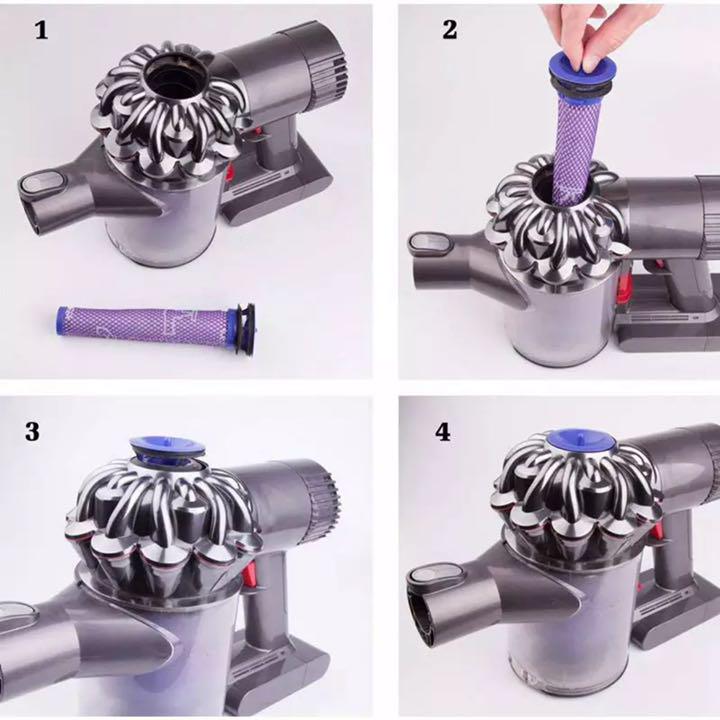 1

2

3

4