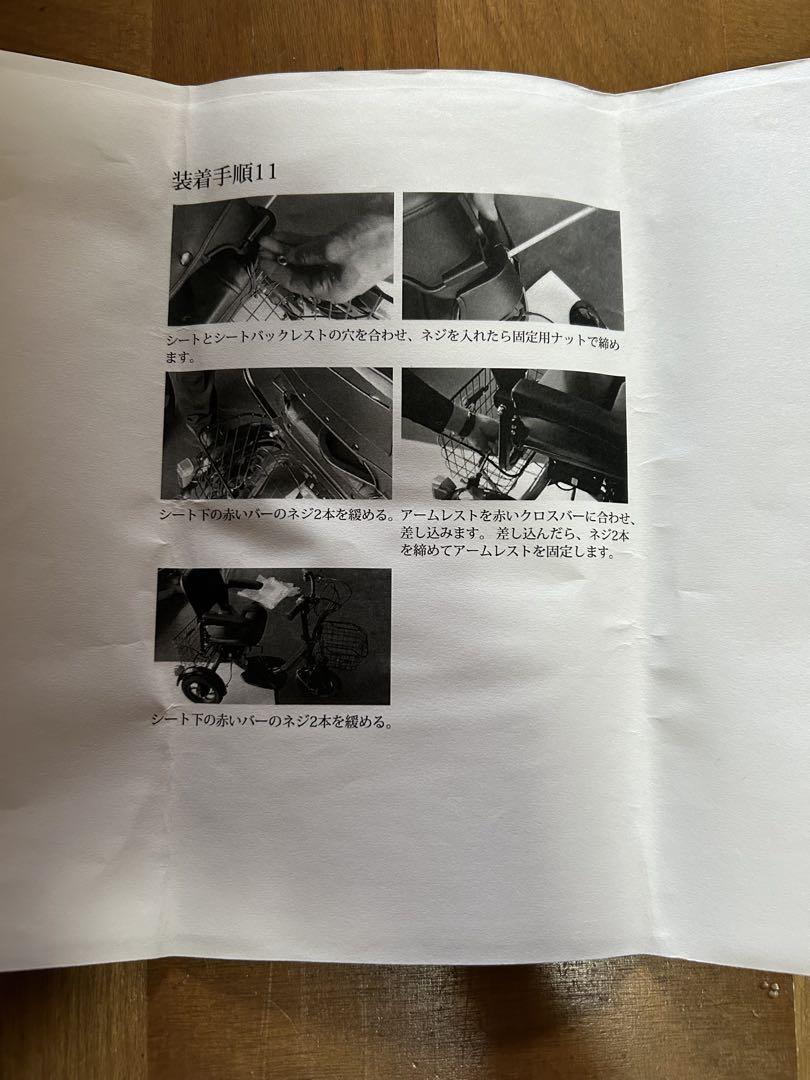 装着手順11

シートとシートバックレストの穴を合わせ、ネジを入れたら固定用ナットで締めます。

シート下の赤いバーのネジ2本を緩める。

アームレストを赤いクロスバーに合わせ、差し込みます。 差し込んだら、ネジ2本を締めてアームレストを固定します。

シート下の赤いバーのネジ2本を緩める。