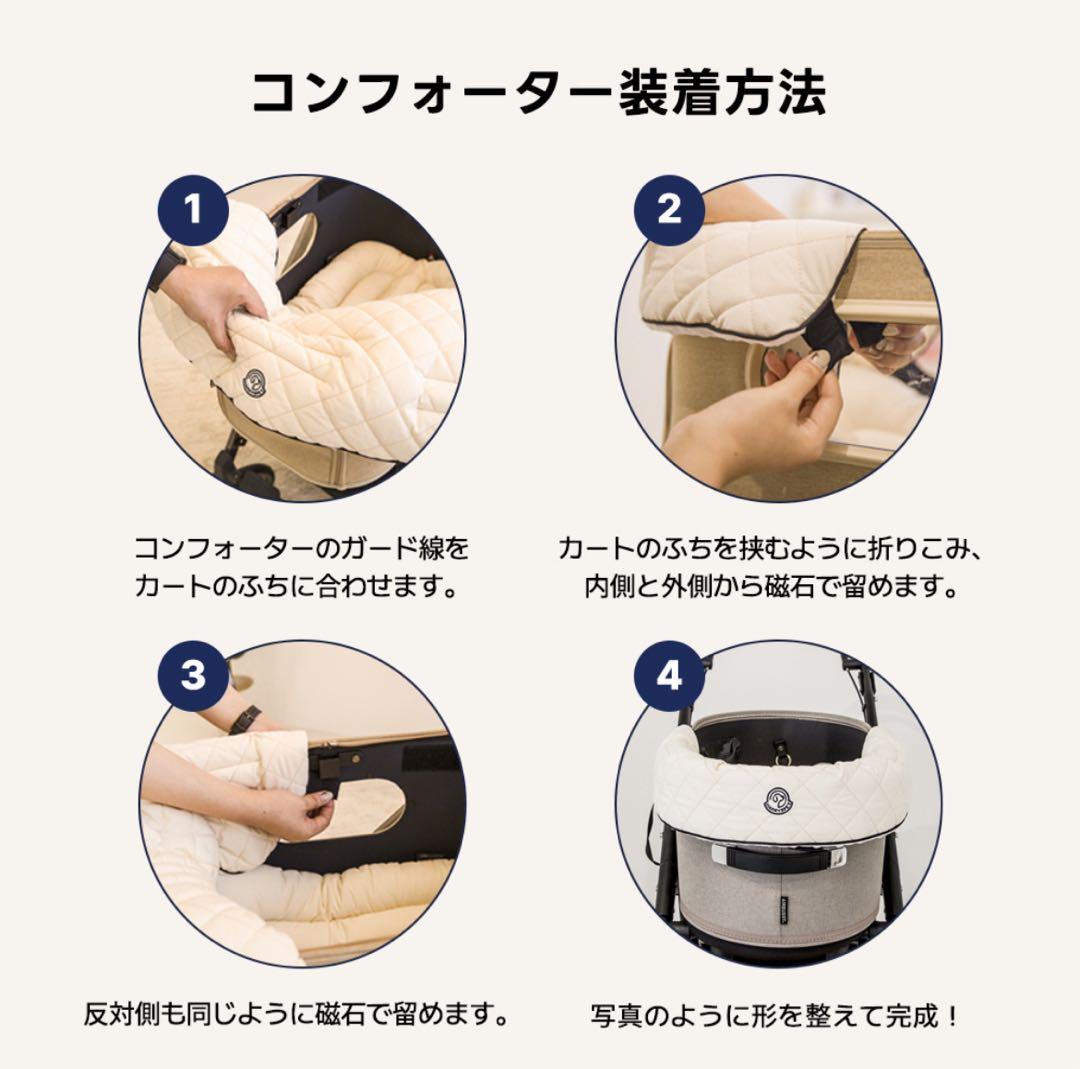 コンフォーター装着方法

1

コンフォーターのガード線をカートのふちに合わせます。

2

カートのふちを挟むように折りこみ、内側と外側から磁石で留めます。

3

反対側も同じように磁石で留めます。

4

写真のように形を整えて完成！