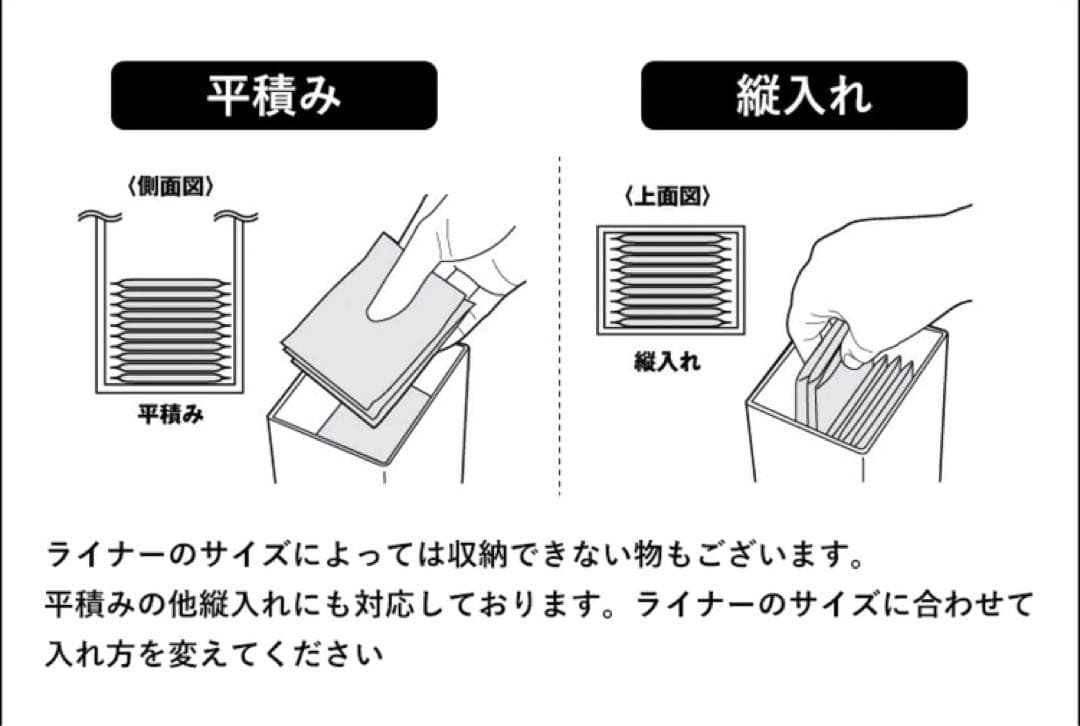 平積み

〈側面図〉

平積み

縦入れ

〈上面図〉

縦入れ

ライナーのサイズによっては収納できない物もございます。
平積みの他縦入れにも対応しております。ライナーのサイズに合わせて入れ方を変えてください