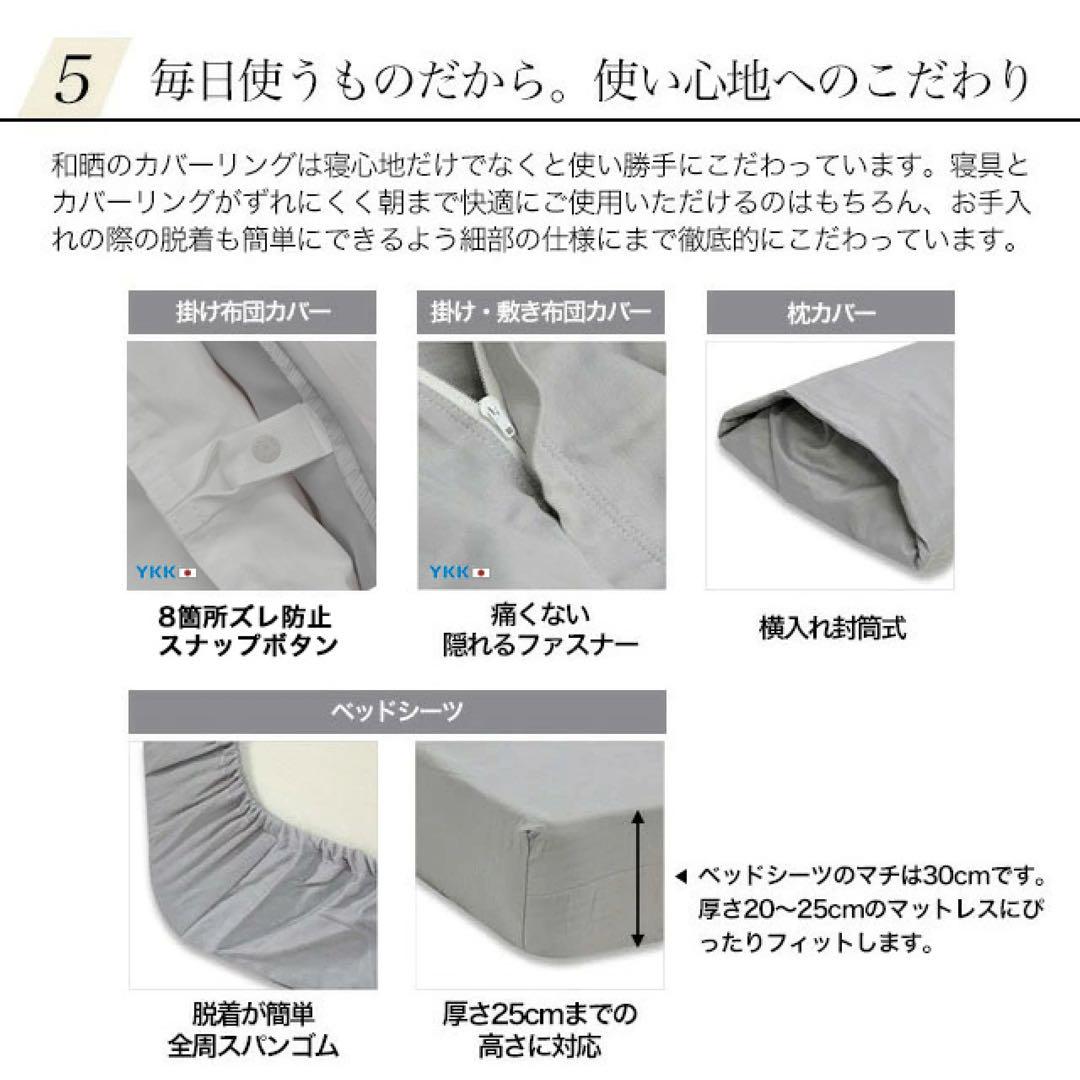 5 毎日使うものだから。使い心地へのこだわり

和晒のカバーリングは寝心地だけでなくと使い勝手にこだわっています。寝具とカバーリングがずれにくく朝まで快適にご使用いただけるのはもちろん、お手入れの際の脱着も簡単にできるよう細部の仕様にまで徹底的にこだわっています。

掛け布団カバー

YKK

8箇所ズレ防止
スナップボタン

掛け・敷き布団カバー

YKK

痛くない
隠れるファスナー

枕カバー

横入れ封筒式

ベッドシーツ

脱着が簡単
全周スパンゴム

厚さ25cmまでの
高さに対応

◀ ベッドシーツのマチは30cmです。厚さ20〜25cmのマットレスにぴったりフィットします。