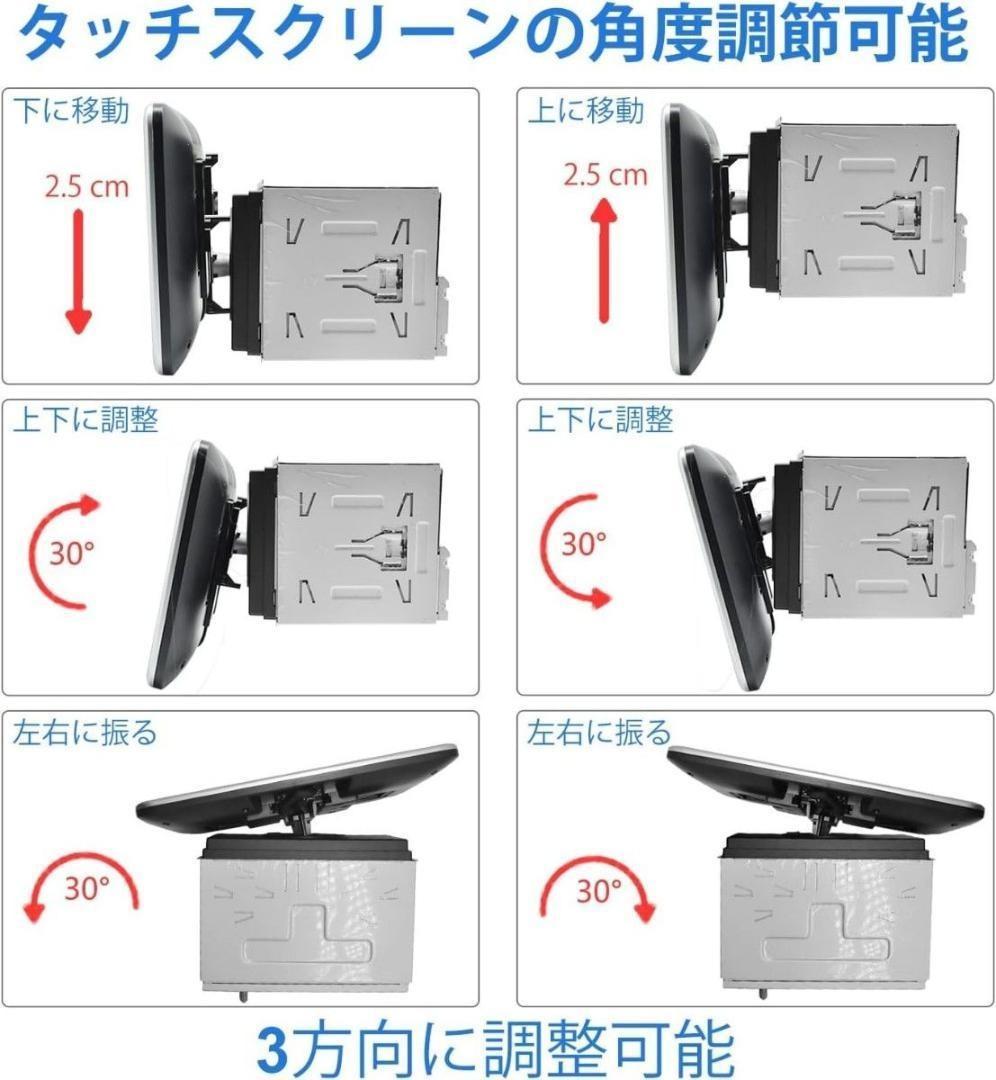 タッチスクリーンの角度調節可能

下に移動

2.5 cm

上に移動

2.5 cm

上下に調整

30°

上下に調整

30°

左右に振る

30°

左右に振る

30°

3方向に調整可能