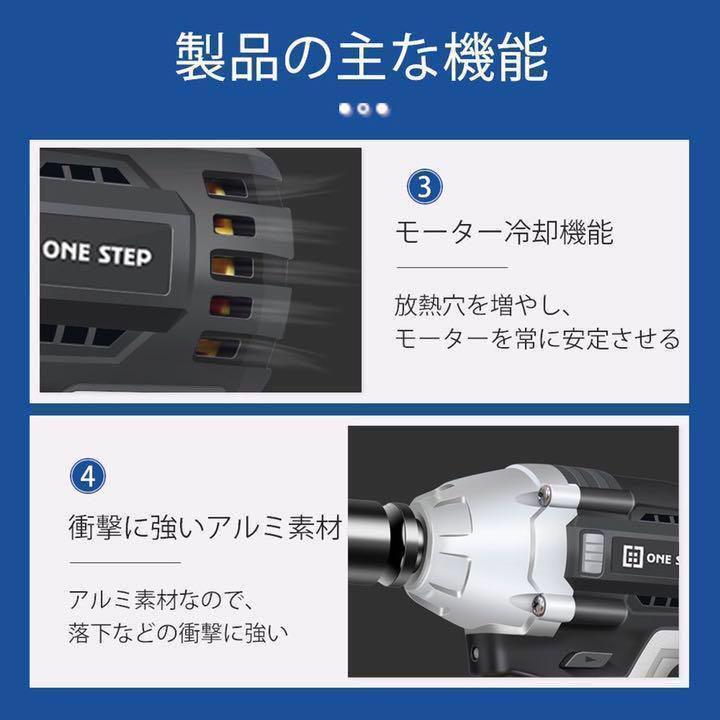 製品の主な機能

ONE STEP

3

モーター冷却機能

放熱穴を増やし、
モーターを常に安定させる

4

衝撃に強いアルミ素材

アルミ素材なので、
落下などの衝撃に強い

ONE S