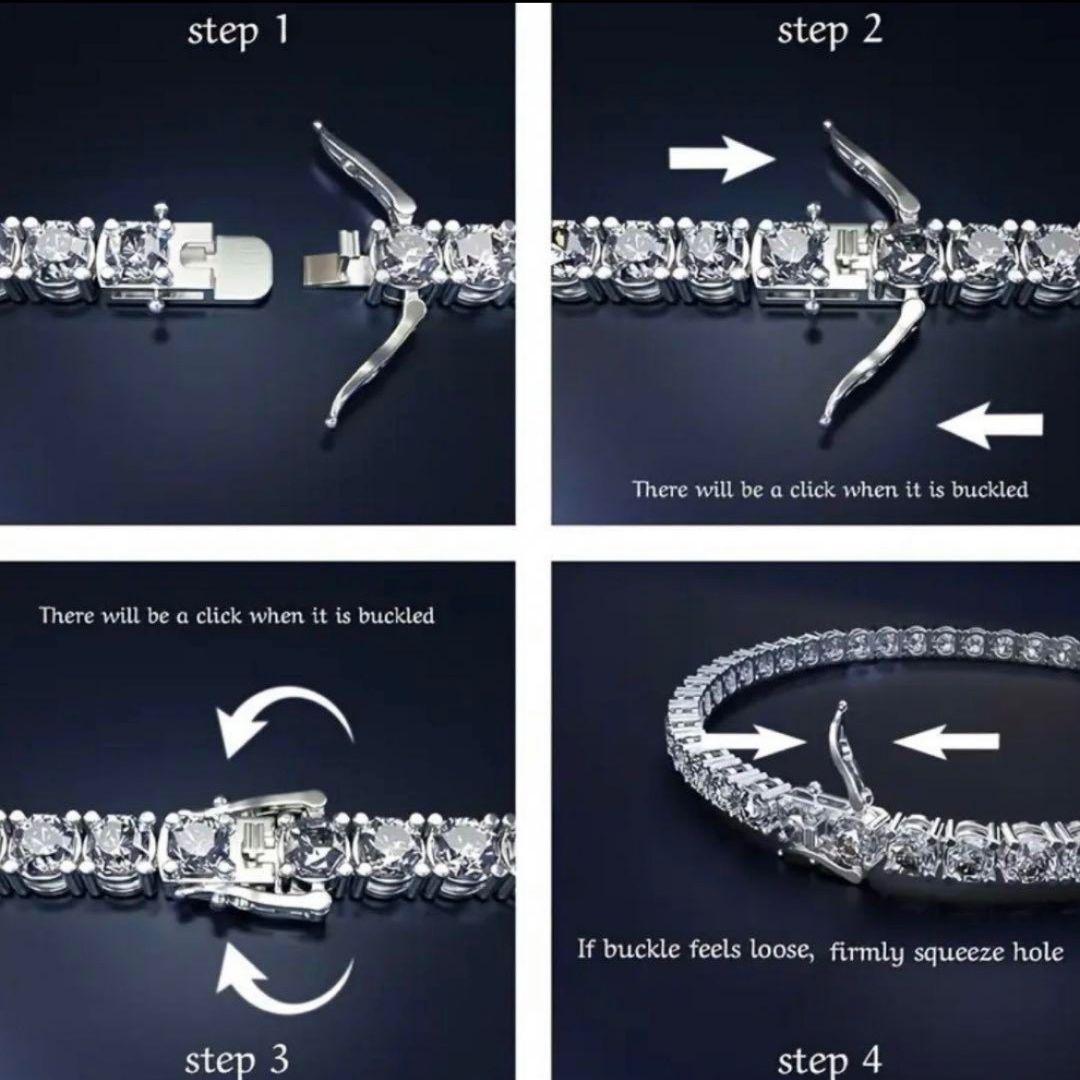 step 1

step 2

There will be a click when it is buckled

There will be a click when it is buckled

step 3

If buckle feels loose, firmly squeeze hole

step 4