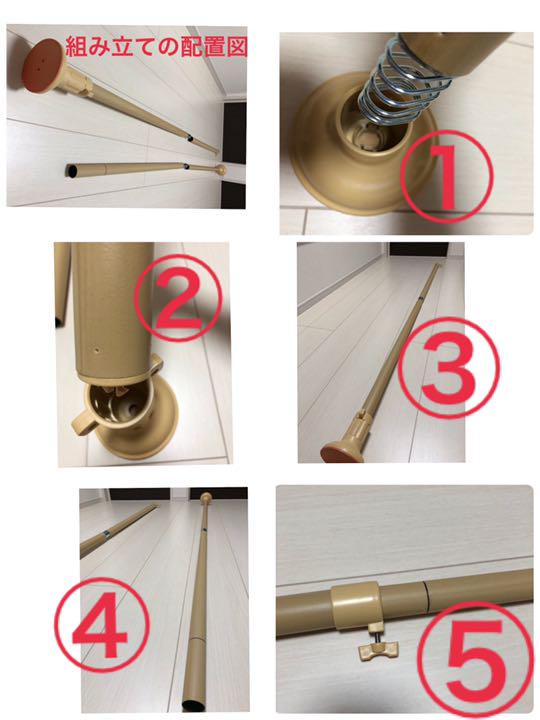 組み立ての配置図

①

②

③

④

⑤