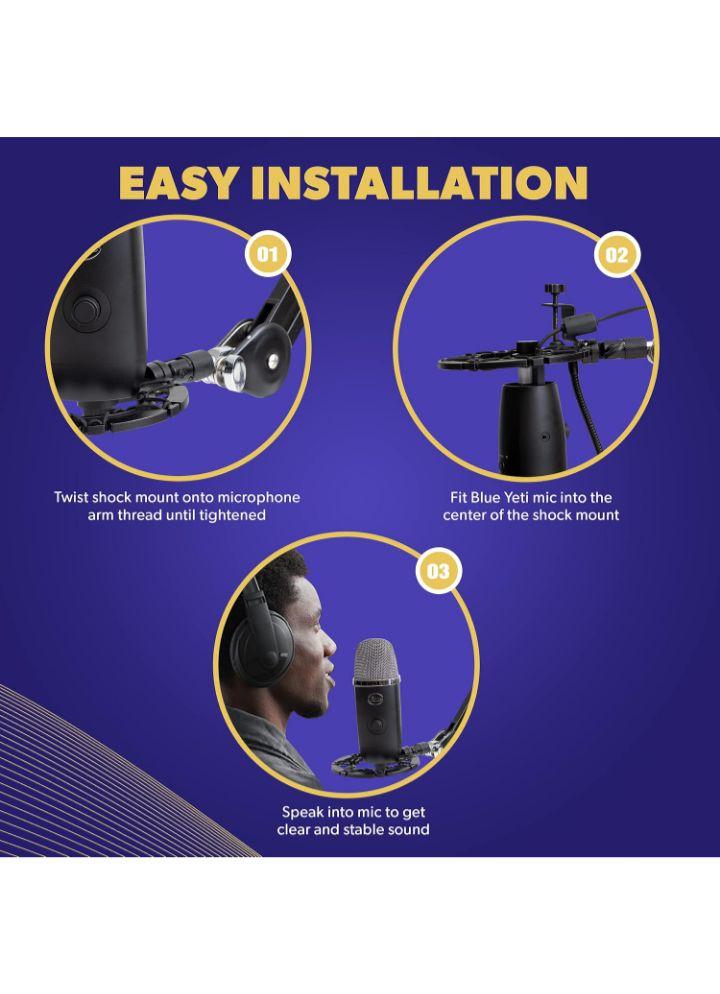 EASY INSTALLATION

01

Twist shock mount onto microphone arm thread until tightened

02

Fit Blue Yeti mic into the center of the shock mount

03

Speak into mic to get clear and stable sound