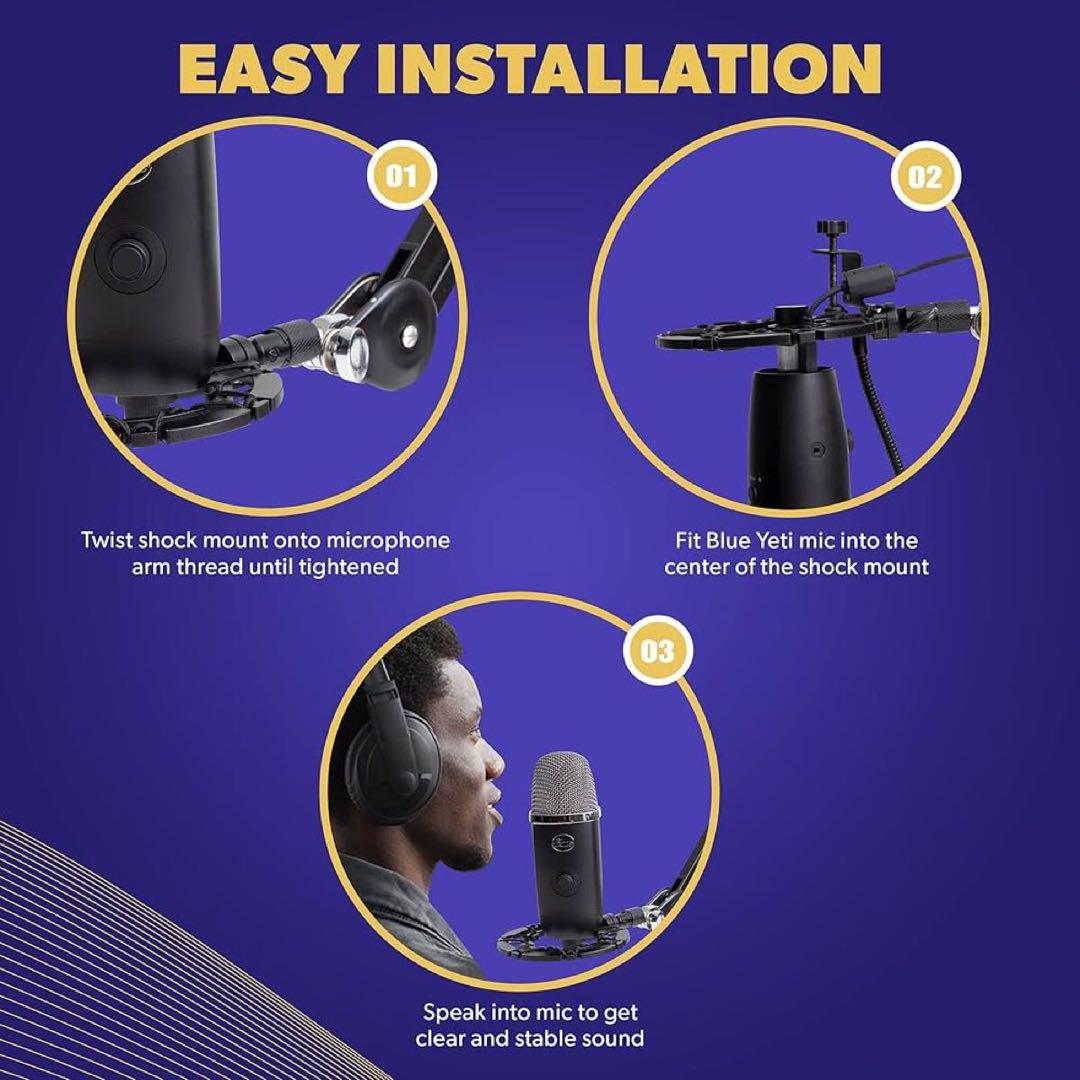 EASY INSTALLATION

01

Twist shock mount onto microphone arm thread until tightened

02

Fit Blue Yeti mic into the center of the shock mount

03

Speak into mic to get clear and stable sound