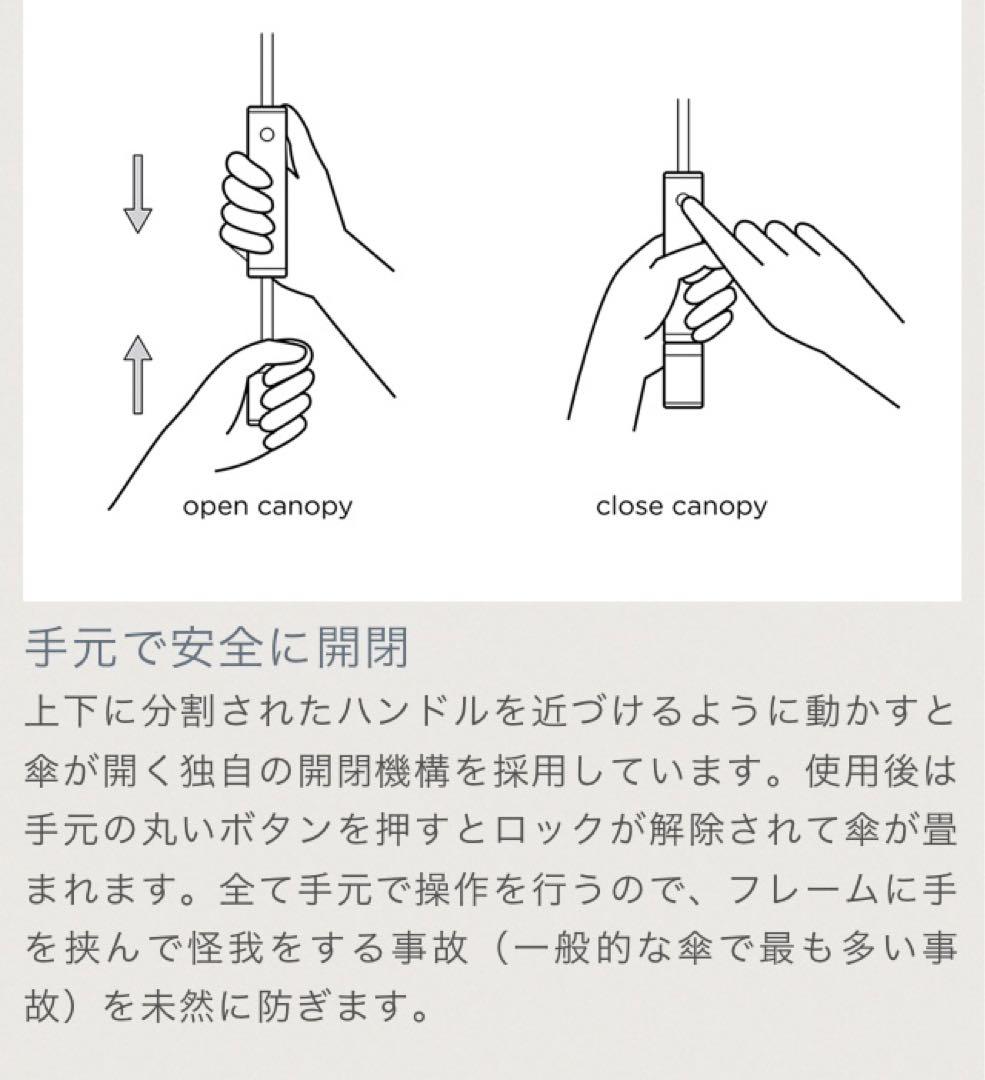 open canopy

close canopy

手元で安全に開閉

上下に分割されたハンドルを近づけるように動かすと傘が開く独自の開閉機構を採用しています。使用後は手元の丸いボタンを押すとロックが解除されて傘が畳まれます。全て手元で操作を行うので、フレームに手を挟んで怪我をする事故（一般的な傘で最も多い事故）を未然に防ぎます。