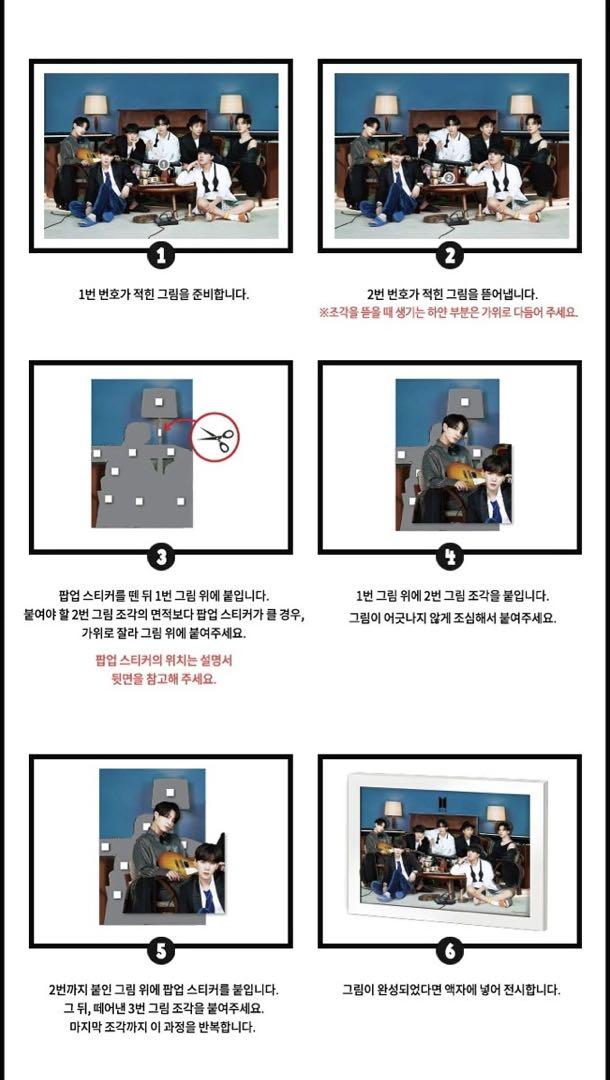 1

1번 번호가 적힌 그림을 준비합니다.

2

2번 번호가 적힌 그림을 뜯어냅니다.
※조각을 뜯을 때 생기는 하얀 부분은 가위로 다듬어 주세요.

3

팝업 스티커를 뗀 뒤 1번 그림 위에 붙입니다.
붙여야 할 2번 그림 조각의 면적보다 팝업 스티커가 클 경우, 가위로 잘라 그림 위에 붙여주세요.

팝업 스티커의 위치는 설명서 뒷면을 참고해 주세요.

4

1번 그림 위에 2번 그림 조각을 붙입니다.
그림이 어긋나지 않게 조심해서 붙여주세요.

5

2번까지 붙인 그림 위에 팝업 스티커를 붙입니다.
그 뒤, 떼어낸 3번 그림 조각을 붙여주세요.
마지막 조각까지 이 과정을 반복합니다.

6

그림이 완성되었다면 액자에 넣어 전시합니다.