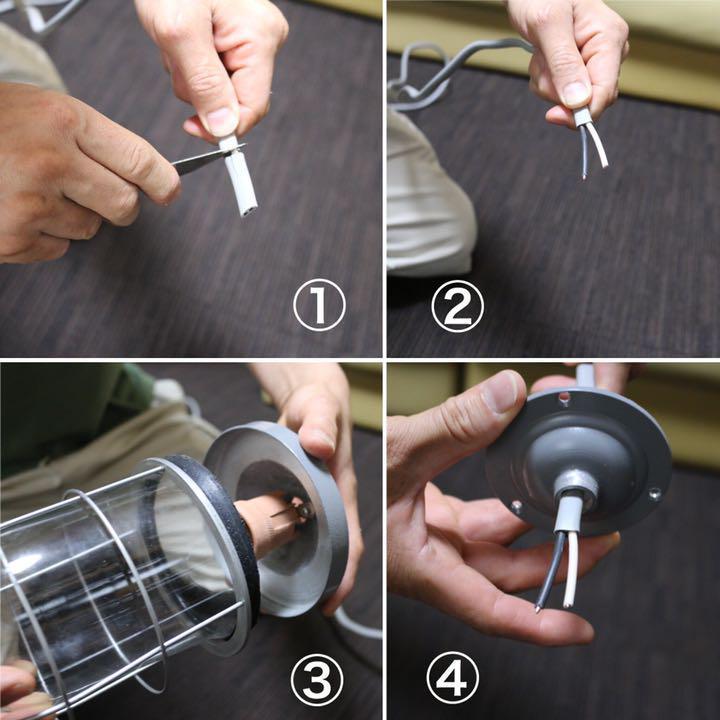 ①

②

③

④