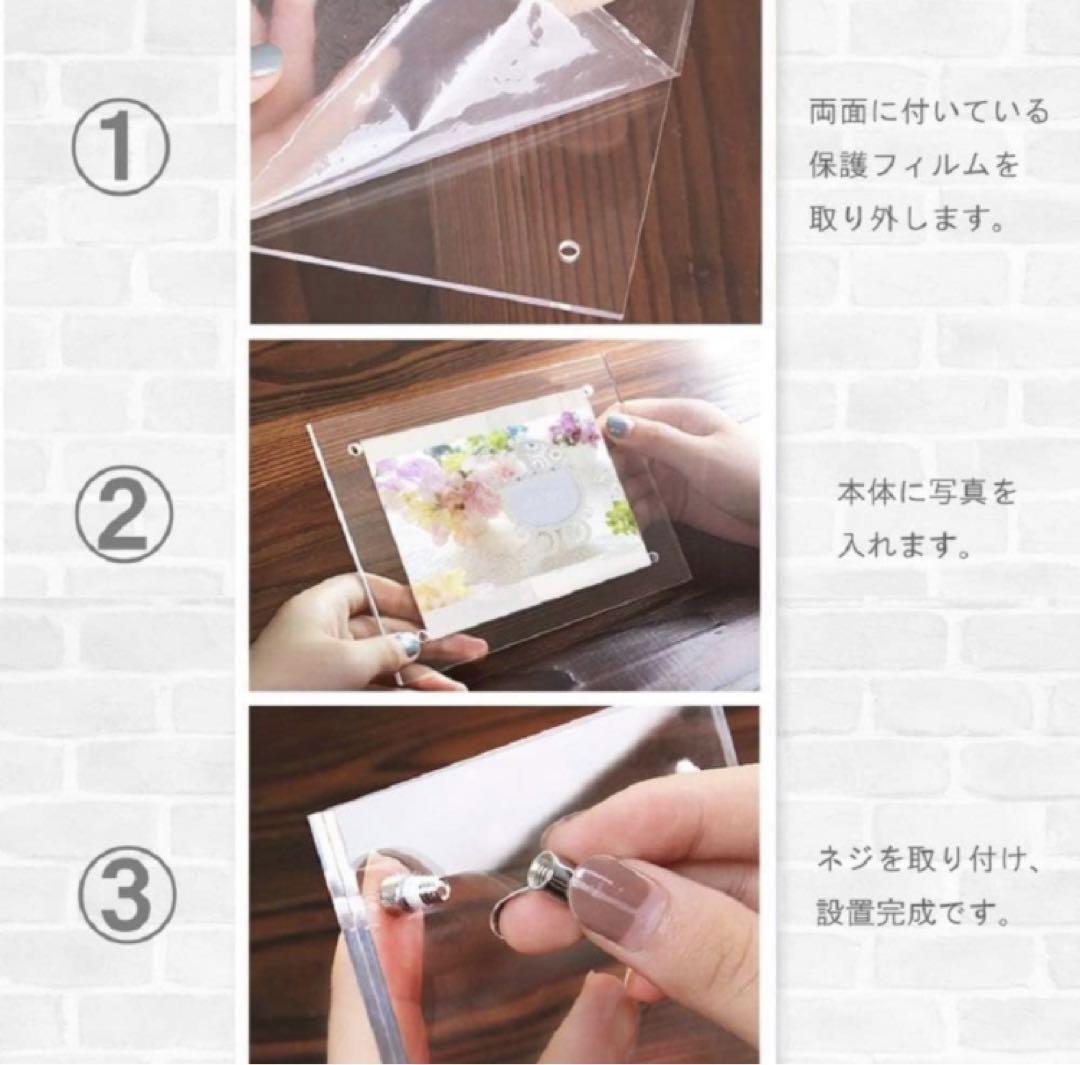 ①

両面に付いている保護フィルムを取り外します。

②

本体に写真を入れます。

③

ネジを取り付け、設置完成です。